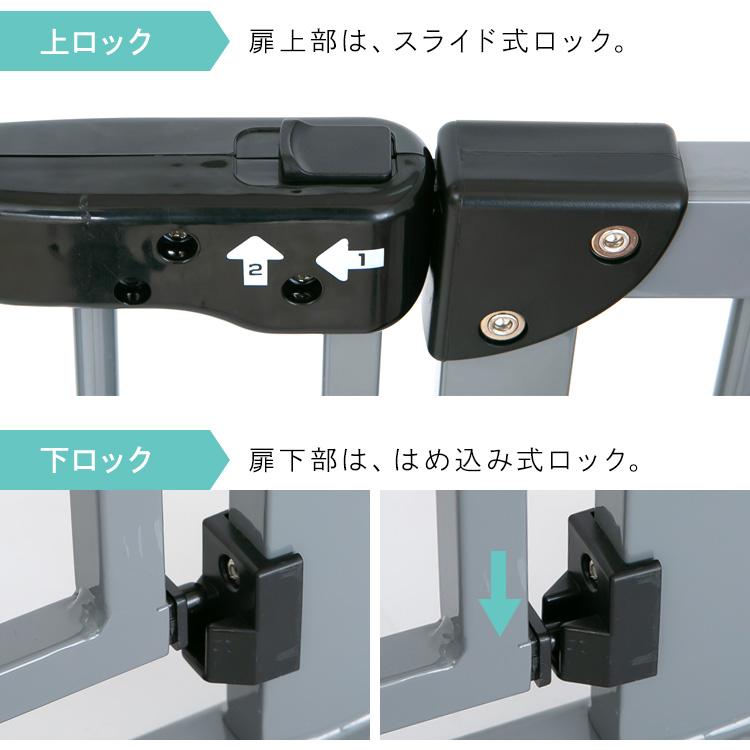 上ロック

扉上部は、スライド式ロック。

2

1

下ロック

扉下部は、はめ込み式ロック。