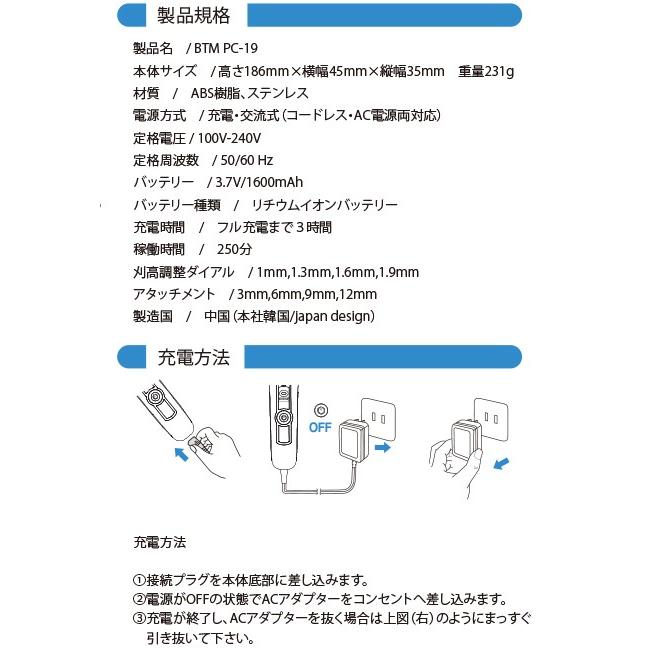 製品規格

製品名　/ BTM PC-19
本体サイズ　/ 高さ186mm×横幅45mm×縦幅35mm　重量231g
材質　/　ABS樹脂、ステンレス
電源方式　/ 充電・交流式（コードレス・AC電源両対応）
定格電圧 / 100V-240V
定格周波数　/ 50/60 Hz
バッテリー　/ 3.7V/1600mAh
バッテリー種類　/　リチウムイオンバッテリー
充電時間　/　フル充電まで３時間
稼働時間　/　250分
刈高調整ダイアル　/ 1mm,1.3mm,1.6mm,1.9mm
アタッチメント　/ 3mm,6mm,9mm,12mm
製造国　/　中国（本社韓国/japan design）

充電方法

OFF

充電方法

①接続プラグを本体底部に差し込みます。
②電源がOFFの状態でACアダプターをコンセントへ差し込みます。
③充電が終了し、ACアダプターを抜く場合は上図（右）のようにまっすぐ引き抜いて下さい。