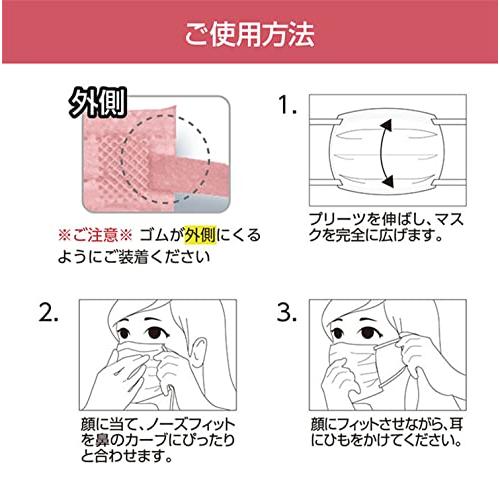 ご使用方法

外側

※ご注意※ ゴムが外側にくるようにご装着ください

1.

プリーツを伸ばし、マスクを完全に広げます。

2.

顔に当て、ノーズフィットを鼻のカーブにぴったりと合わせます。

3.

顔にフィットさせながら、耳にひもをかけてください。