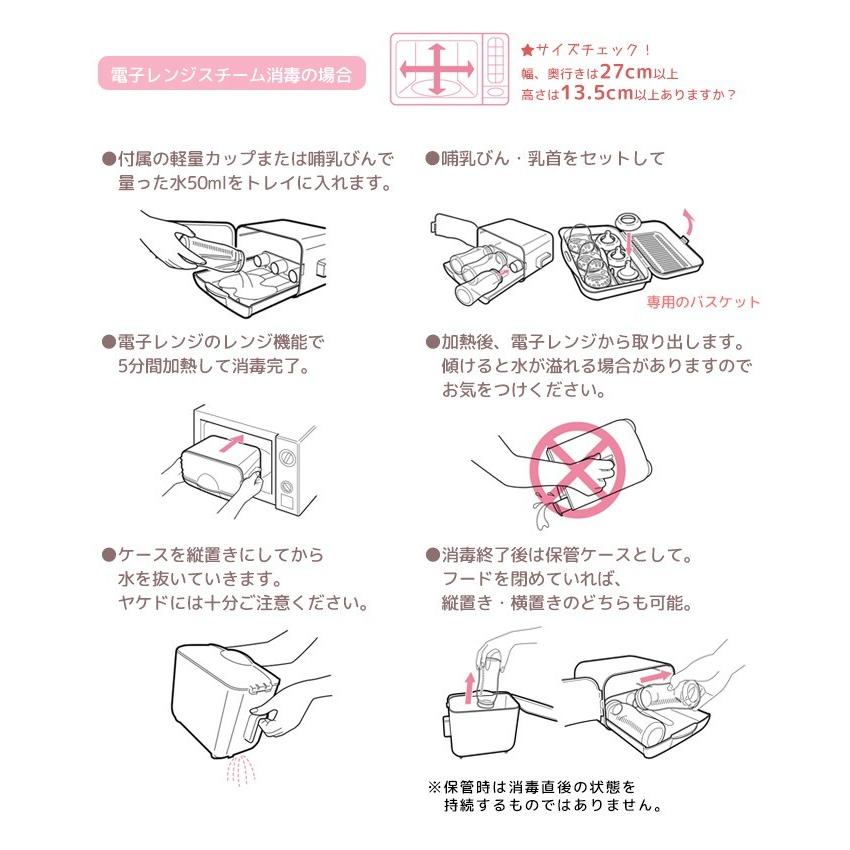 電子レンジスチーム消毒の場合

★サイズチェック！
幅、奥行きは27cm以上
高さは13.5cm以上ありますか？

●付属の軽量カップまたは哺乳びんで量った水50mlをトレイに入れます。

●哺乳びん・乳首をセットして

専用のバスケット

●電子レンジのレンジ機能で5分間加熱して消毒完了。

●加熱後、電子レンジから取り出します。傾けると水が溢れる場合がありますのでお気をつけください。

●ケースを縦置きにしてから水を抜いていきます。ヤケドには十分ご注意ください。

●消毒終了後は保管ケースとして。フードを閉めていれば、縦置き・横置きのどちらも可能。

※保管時は消毒直後の状態を持続するものではありません。