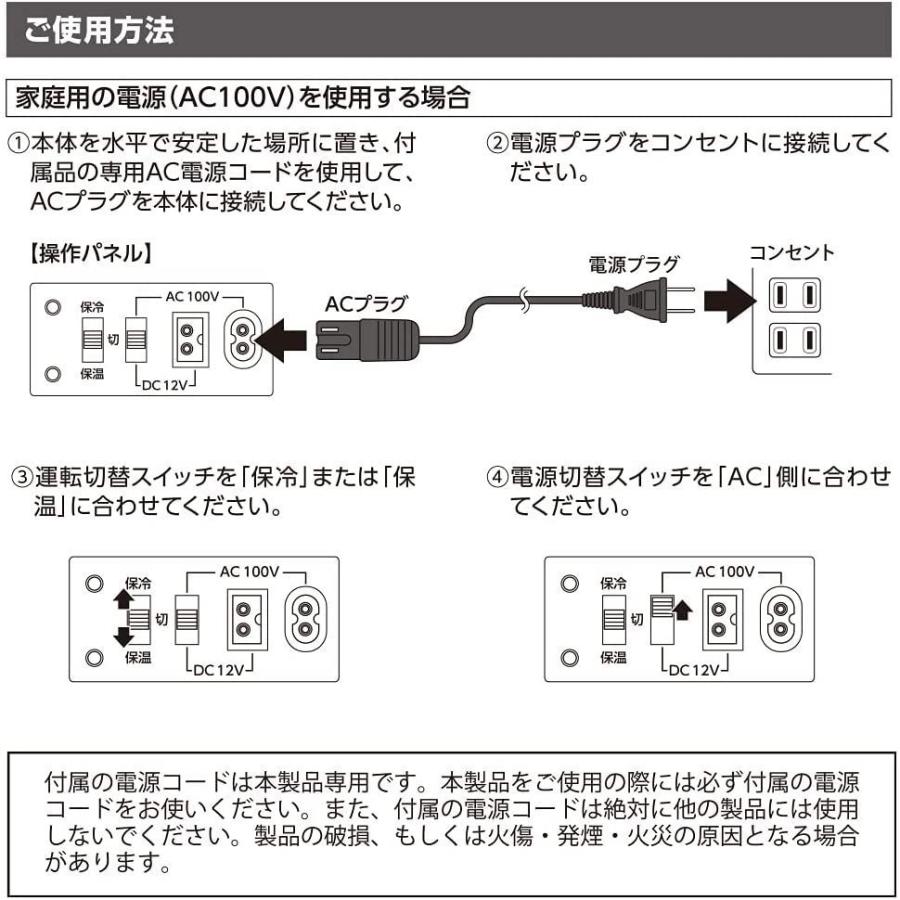 ご使用方法

家庭用の電源(AC100V)を使用する場合

①本体を水平で安定した場所に置き、付属品の専用AC電源コードを使用して、ACプラグを本体に接続してください。

②電源プラグをコンセントに接続してください。

【操作パネル】

保冷
切
保温
AC 100V
DC 12V
ACプラグ
電源プラグ
コンセント

③運転切替スイッチを「保冷」または「保温」に合わせてください。

保冷
切
保温
AC 100V
DC 12V

④電源切替スイッチを「AC」側に合わせてください。

保冷
切
保温
AC 100V
DC 12V

付属の電源コードは本製品専用です。本製品をご使用の際には必ず付属の電源コードをお使いください。また、付属の電源コードは絶対に他の製品には使用しないでください。製品の破損、もしくは火傷・発煙・火災の原因となる場合があります。