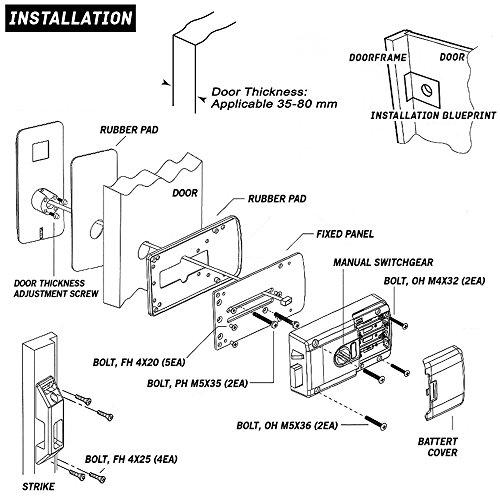 INSTALLATION

Door Thickness:
Applicable 35-80 mm

DOORFRAME
DOOR
INSTALLATION BLUEPRINT

RUBBER PAD

DOOR

RUBBER PAD

FIXED PANEL

MANUAL SWITCHGEAR

BOLT, OH M4X32 (2EA)

DOOR THICKNESS
ADJUSTMENT SCREW

BOLT, FH 4X20 (5EA)

BOLT, PH M5X35 (2EA)

BOLT, OH M5X36 (2EA)

BATTERT
COVER

BOLT, FH 4X25 (4EA)

STRIKE