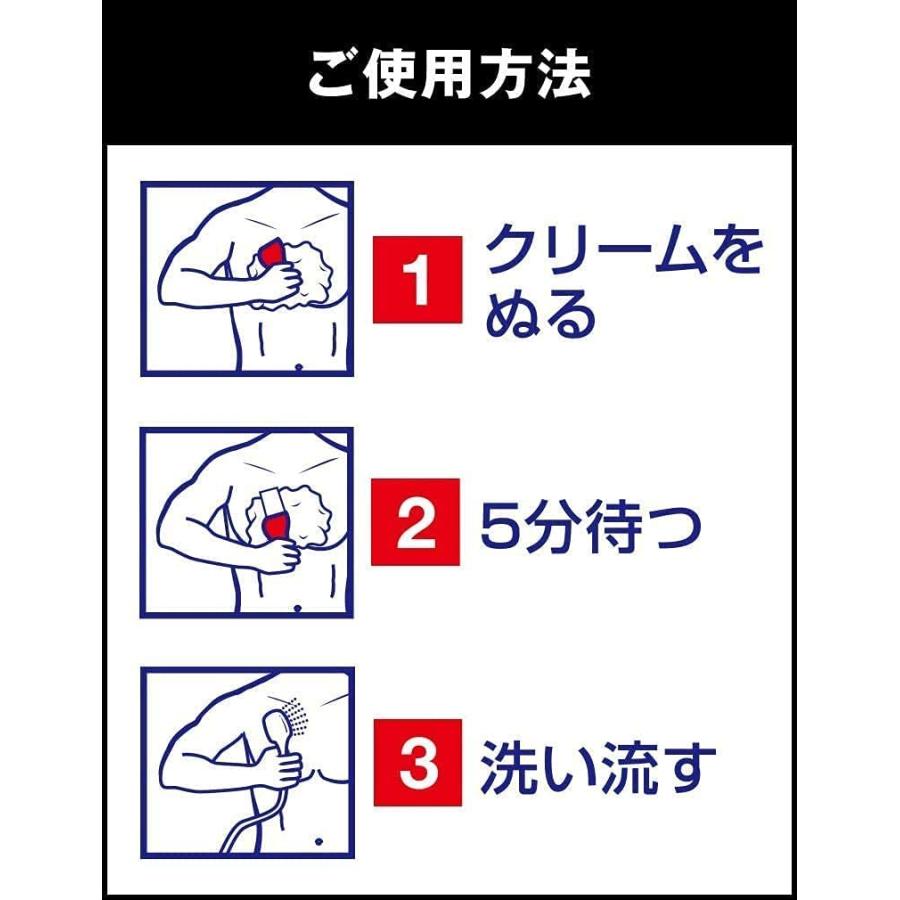 ご使用方法

1 クリームをぬる

2 5分待つ

3 洗い流す