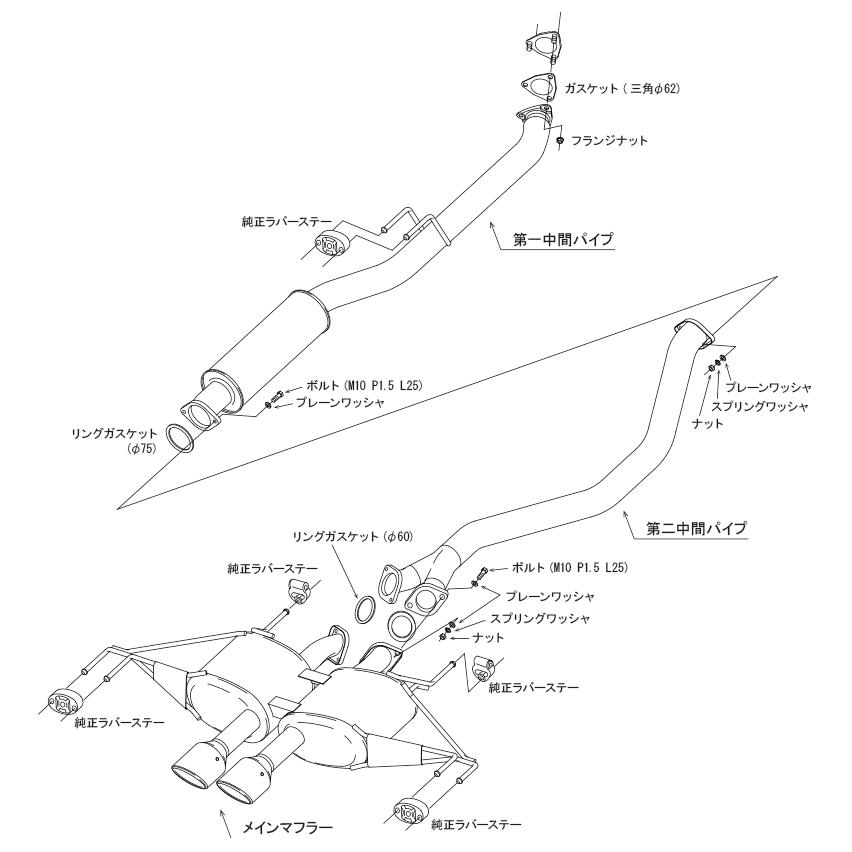 ガスケット（三角φ62）
フランジナット
純正ラバーステー
第一中間パイプ
ボルト（M10 P1.5 L25）
プレーンワッシャ
リングガスケット（φ75）
プレーンワッシャ
スプリングワッシャ
ナット
第二中間パイプ
リングガスケット（φ60）
純正ラバーステー
ボルト（M10 P1.5 L25）
プレーンワッシャ
スプリングワッシャ
ナット
純正ラバーステー
純正ラバーステー
メインマフラー
純正ラバーステー