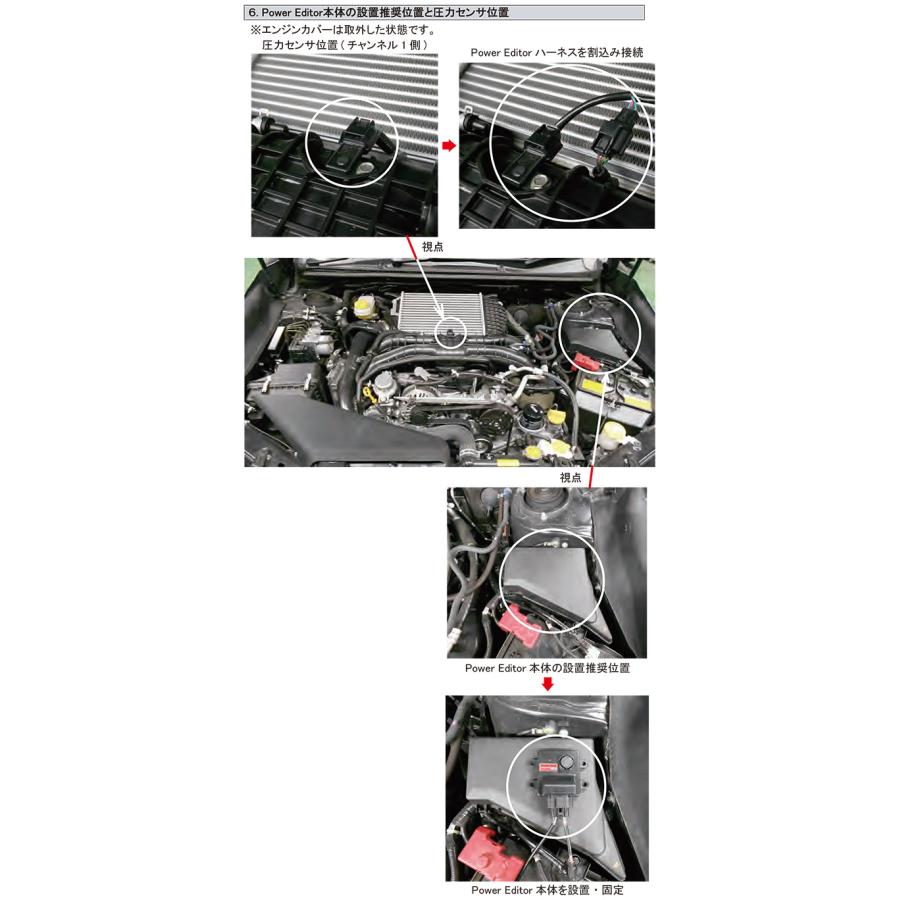 6. Power Editor本体の設置推奨位置と圧力センサ位置

※エンジンカバーは取外した状態です。

圧力センサ位置（チャンネル１側）

Power Editor ハーネスを割込み接続

視点

視点

Power Editor 本体の設置推奨位置

Power Editor 本体を設置・固定