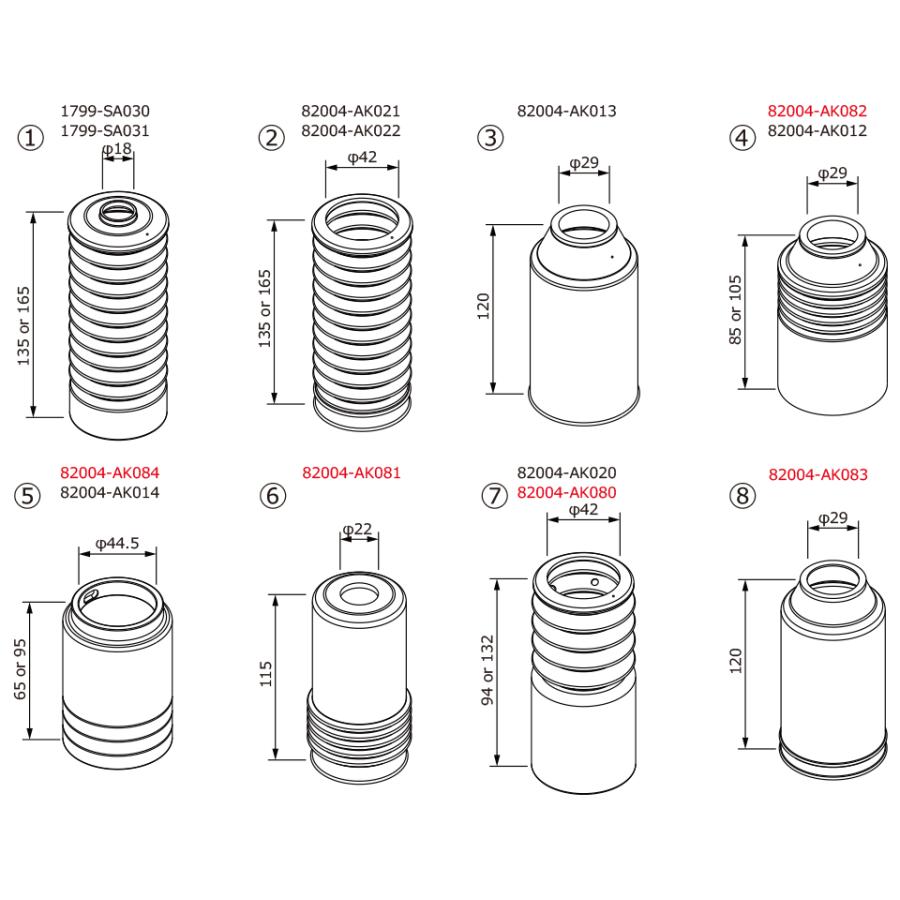 ① 1799-SA030
1799-SA031
φ18
135 or 165

② 82004-AK021
82004-AK022
φ42
135 or 165

③ 82004-AK013
φ29
120

④ 82004-AK082
82004-AK012
φ29
85 or 105

⑤ 82004-AK084
82004-AK014
φ44.5
65 or 95

⑥ 82004-AK081
φ22
115

⑦ 82004-AK020
82004-AK080
φ42
94 or 132

⑧ 82004-AK083
φ29
120