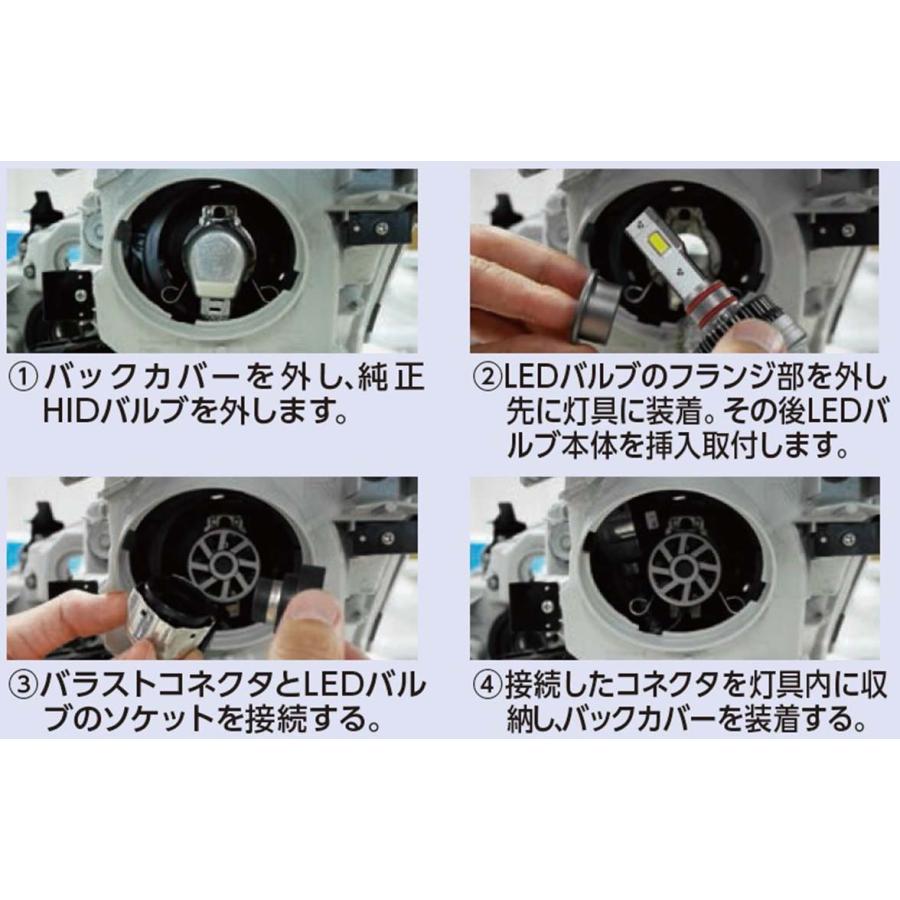 ①バックカバーを外し、純正HIDバルブを外します。

②LEDバルブのフランジ部を外し先に灯具に装着。その後LEDバルブ本体を挿入取付します。

③バラストコネクタとLEDバルブのソケットを接続する。

④接続したコネクタを灯具内に収納し、バックカバーを装着する。