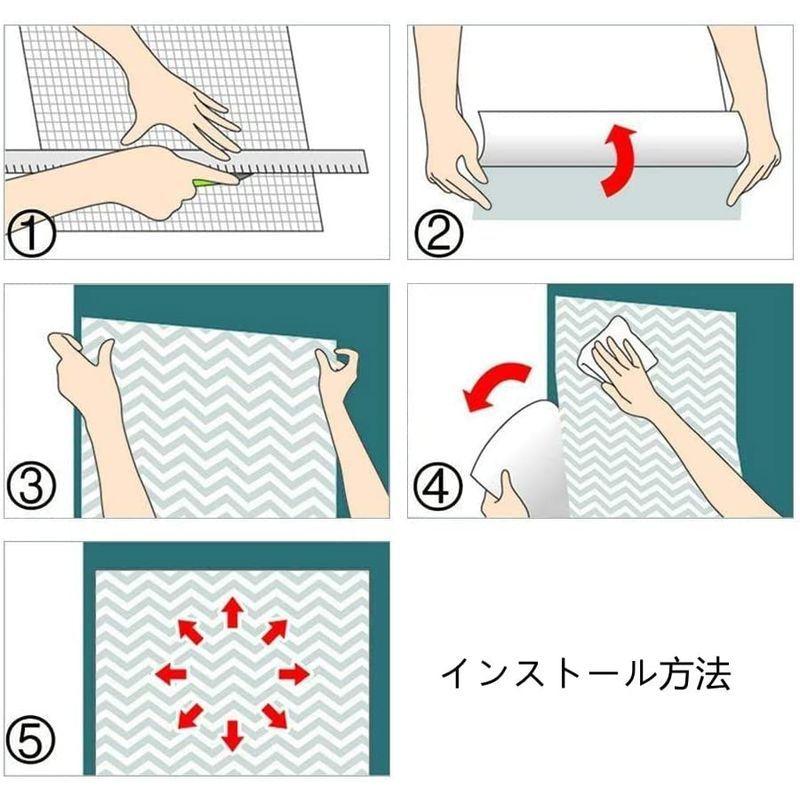 ①

②

③

④

⑤

インストール方法