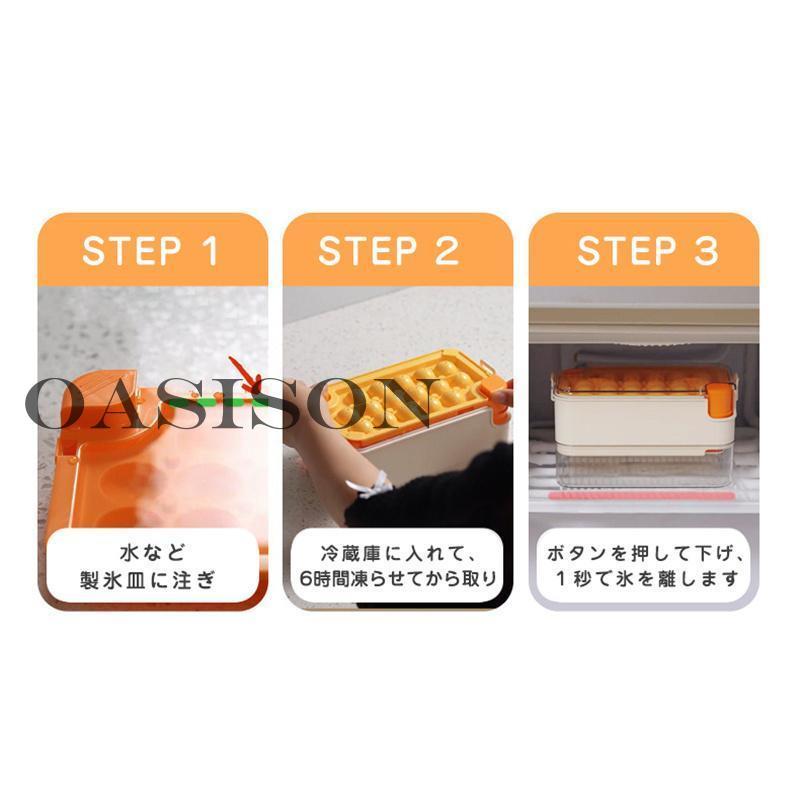 STEP 1

水など
製氷皿に注ぎ

STEP 2

冷蔵庫に入れて、
6時間凍らせてから取り

STEP 3

ボタンを押して下げ、
1秒て氷を離します

OASISON