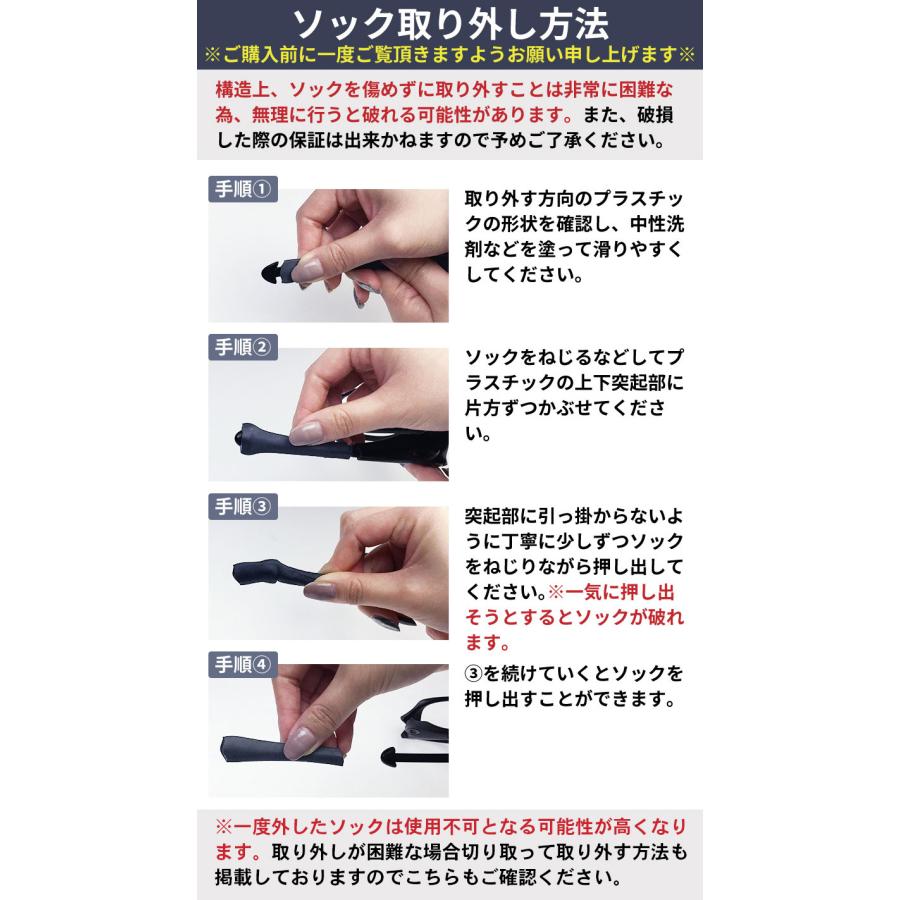 ソック取り外し方法
※ご購入前に一度ご覧頂きますようお願い申し上げます※

構造上、ソックを傷めずに取り外すことは非常に困難な為、無理に行うと破れる可能性があります。また、破損した際の保証は出来かねますので予めご了承ください。

手順①
取り外す方向のプラスチックの形状を確認し、中性洗剤などを塗って滑りやすくしてください。

手順②
ソックをねじるなどしてプラスチックの上下突起部に片方ずつかぶせてください。

手順③
突起部に引っ掛からないように丁寧に少しずつソックをねじりながら押し出してください。※一気に押し出そうとするとソックが破れます。

手順④
③を続けていくとソックを押し出すことができます。

※一度外したソックは使用不可となる可能性が高くなります。取り外しが困難な場合切り取って取り外す方法も掲載しておりますのでこちらもご確認ください。