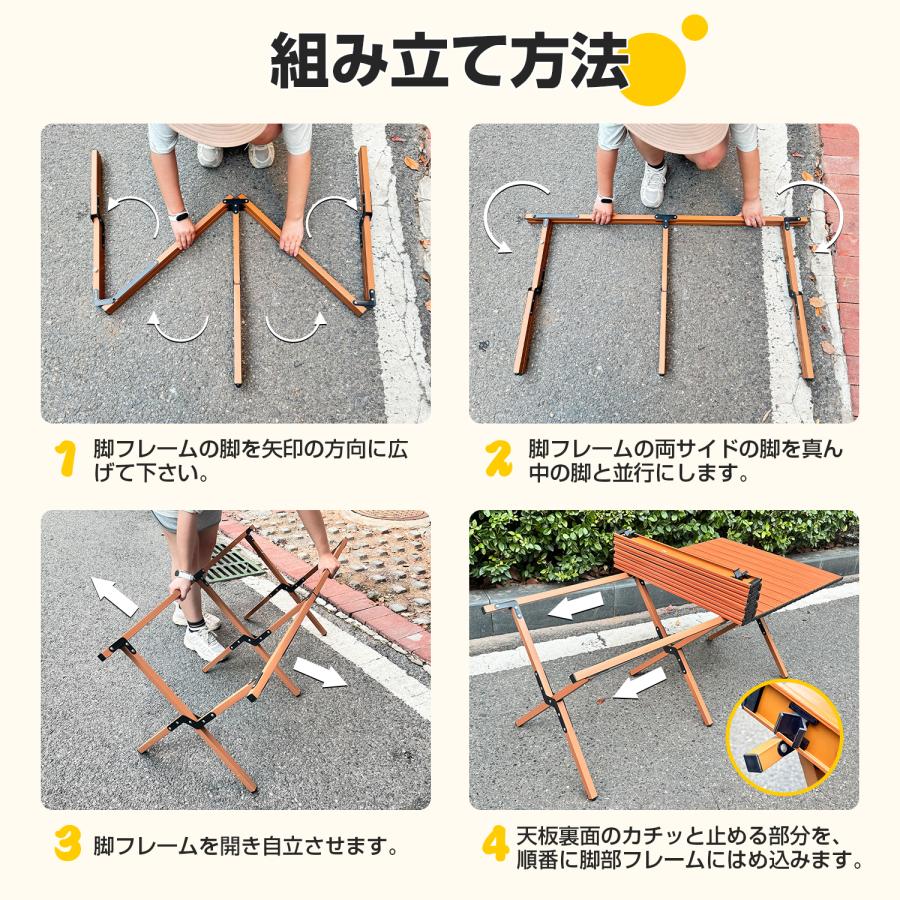 組み立て方法

1 脚フレームの脚を矢印の方向に広げて下さい。

2 脚フレームの両サイドの脚を真ん中の脚と並行にします。

3 脚フレームを開き自立させます。

4 天板裏面のカチッと止める部分を、順番に脚部フレームにはめ込みます。