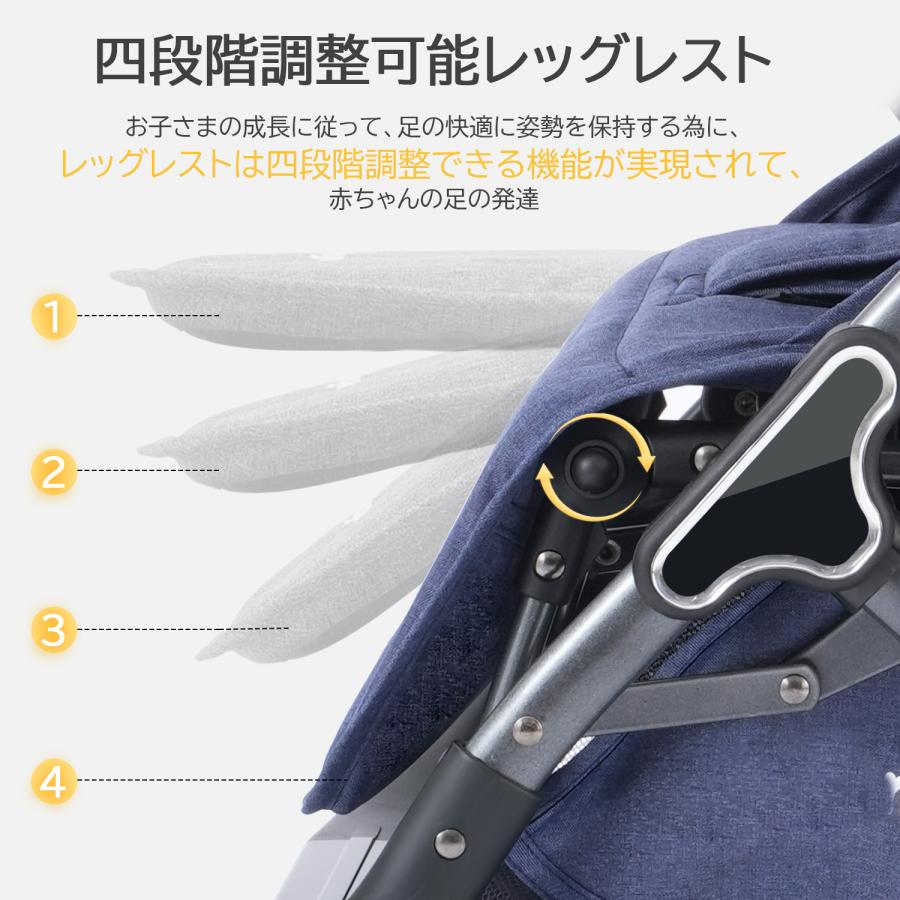 四段階調整可能レッグレスト

お子さまの成長に従って、足の快適に姿勢を保持する為に、
レッグレストは四段階調整できる機能が実現されて、
赤ちゃんの足の発達

1

2

3

4