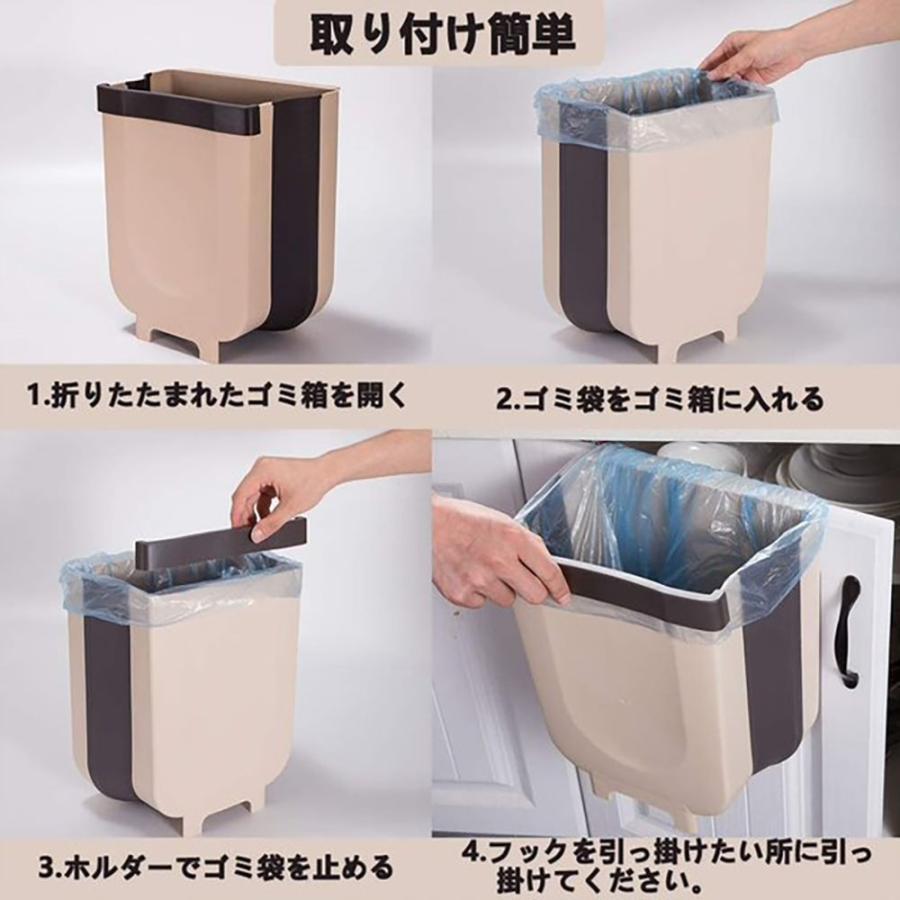 取り付け簡単

1.折りたたまれたゴミ箱を開く

2.ゴミ袋をゴミ箱に入れる

3.ホルダーでゴミ袋を止める

4.フックを引っ掛けたい所に引っ掛けてください。