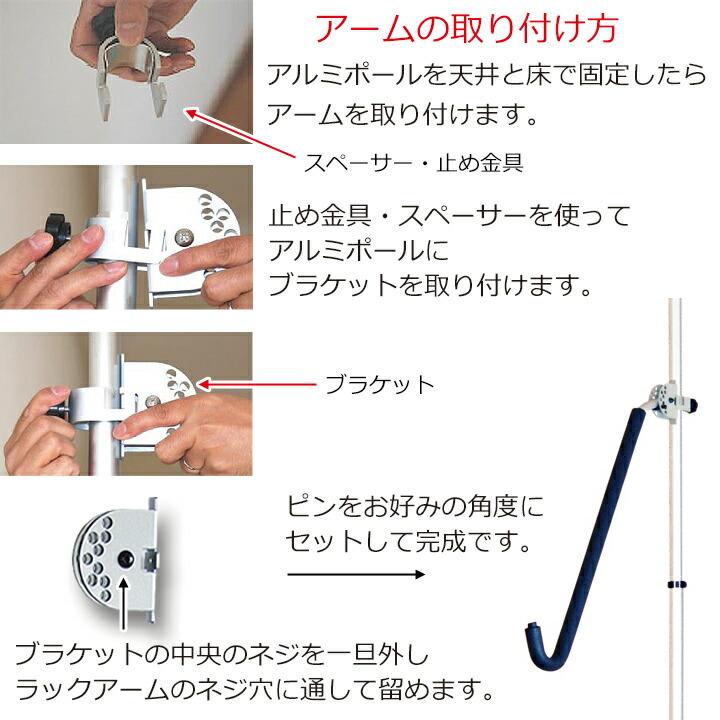 アームの取り付け方

アルミポールを天井と床で固定したらアームを取り付けます。

スペーサー・止め金具

止め金具・スペーサーを使ってアルミポールにブラケットを取り付けます。

ブラケット

ピンをお好みの角度にセットして完成です。

ブラケットの中央のネジを一旦外しラックアームのネジ穴に通して留めます。