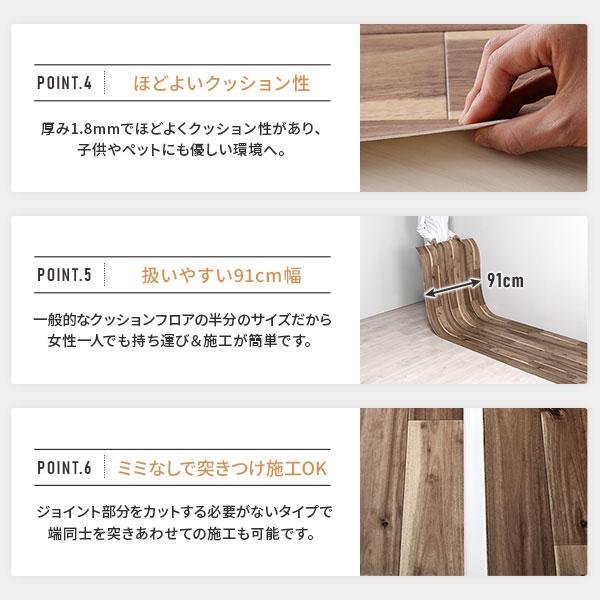 POINT.4 ほどよいクッション性

厚み1.8mmでほどよくクッション性があり、子供やペットにも優しい環境へ。

POINT.5 扱いやすい91cm幅

一般的なクッションフロアの半分のサイズだから女性一人でも持ち運び＆施工が簡単です。

91cm

POINT.6 ミミなしで突きつけ施工OK

ジョイント部分をカットする必要がないタイプで端同士を突きあわせての施工も可能です。