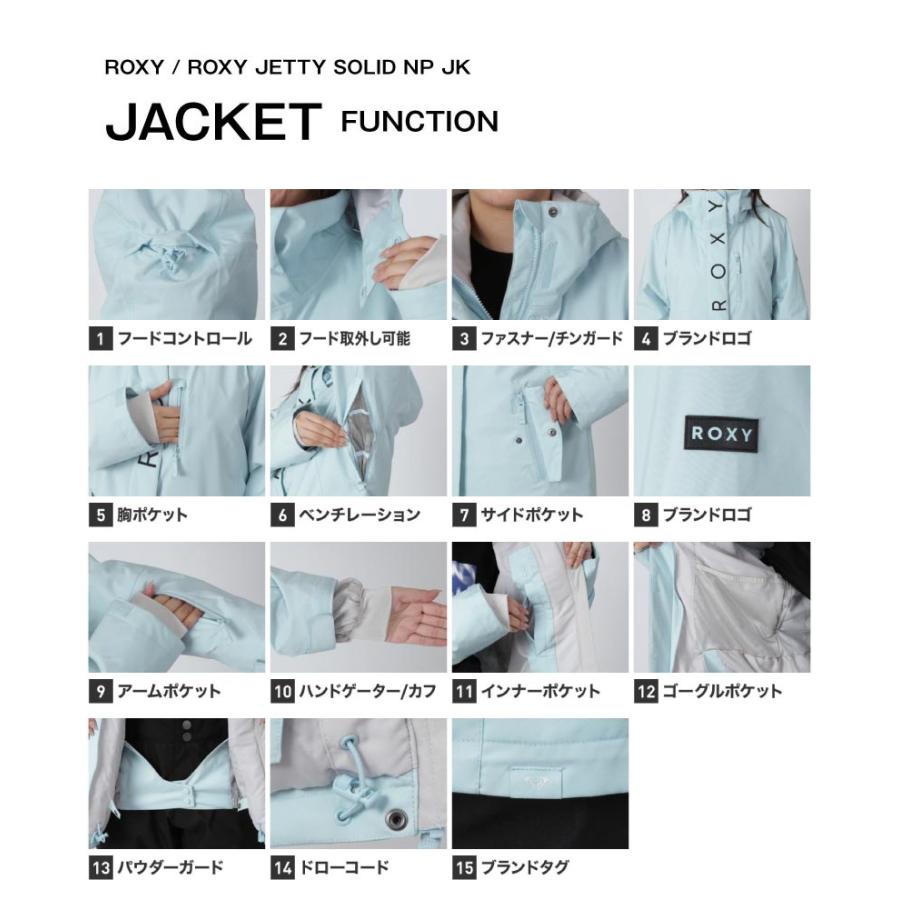 ROXY / ROXY JETTY SOLID NP JK

JACKET FUNCTION

ROXY

1 フードコントロール
2 フード取外し可能
3 ファスナー/チンガード
4 ブランドロゴ

ROXY

5 胸ポケット
6 ベンチレーション
7 サイドポケット
8 ブランドロゴ

9 アームポケット
10 ハンドゲーター/カフ
11 インナーポケット
12 ゴーグルポケット

13 パウダーガード
14 ドローコード
15 ブランドタグ