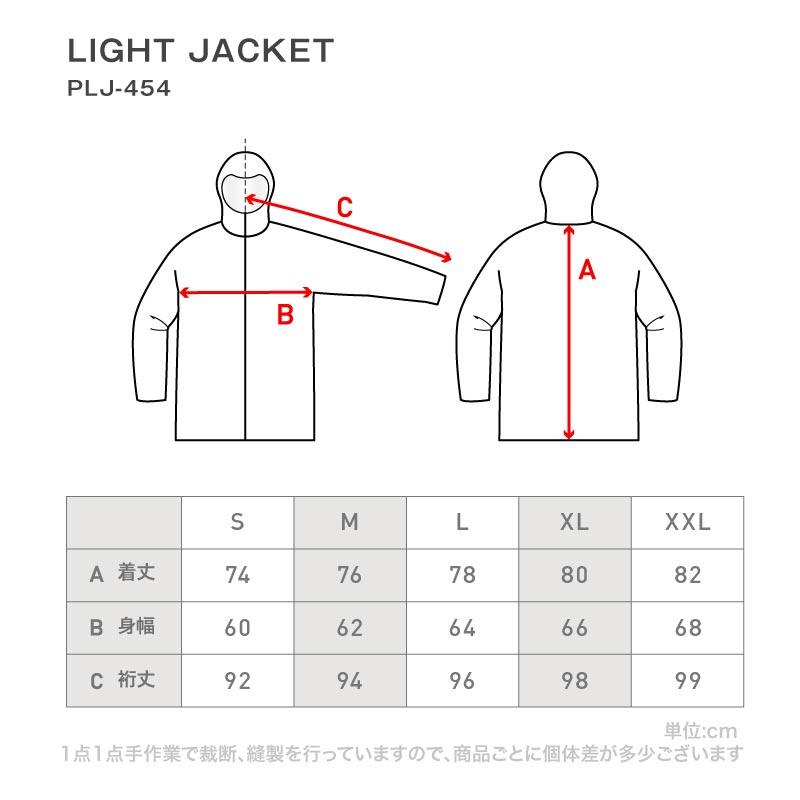 LIGHT JACKET
PLJ-454

C
B
A

|  | S | M | L | XL | XXL |
|---|---|---|---|---|---|
| A 着丈 | 74 | 76 | 78 | 80 | 82 |
| B 身幅 | 60 | 62 | 64 | 66 | 68 |
| C 裄丈 | 92 | 94 | 96 | 98 | 99 |

単位:cm
1点1点手作業で裁断、縫製を行っていますので、商品ごとに個体差が多少ございます