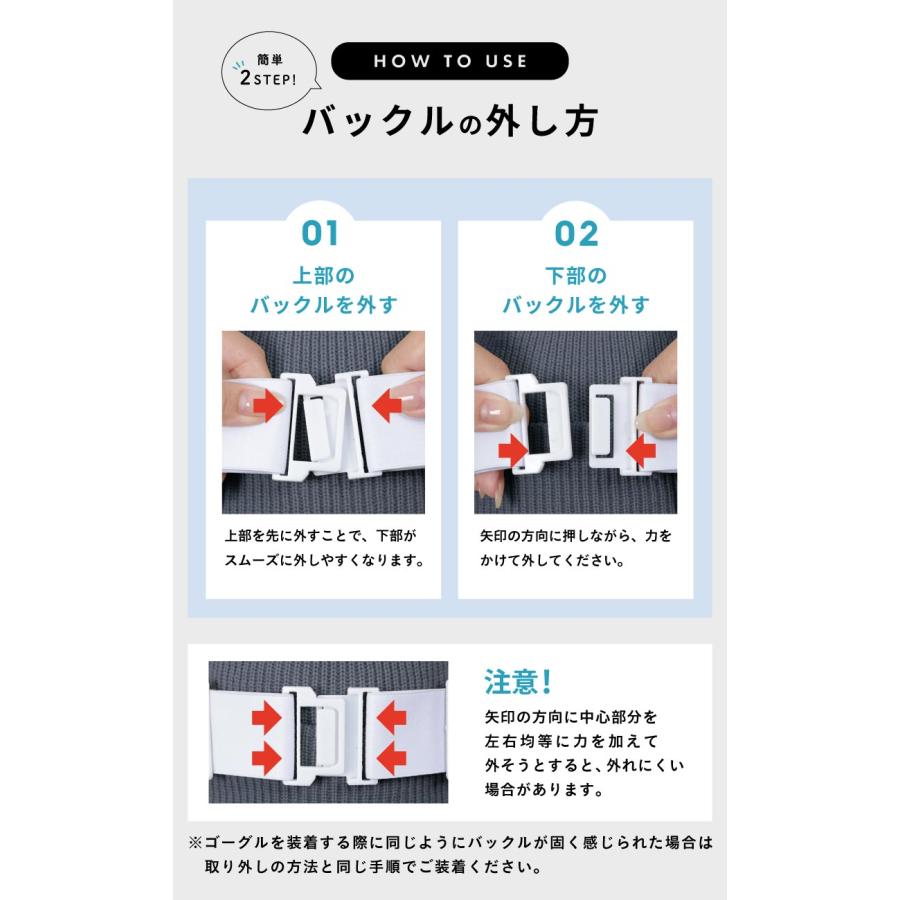 簡単
2STEP!

HOW TO USE

バックルの外し方

01
上部の
バックルを外す

上部を先に外すことで、下部がスムーズに外しやすくなります。

02
下部の
バックルを外す

矢印の方向に押しながら、力をかけて外してください。

注意!
矢印の方向に中心部分を左右均等に力を加えて外そうとすると、外れにくい場合があります。

※ゴーグルを装着する際に同じようにバックルが固く感じられた場合は取り外しの方法と同じ手順でご装着ください。