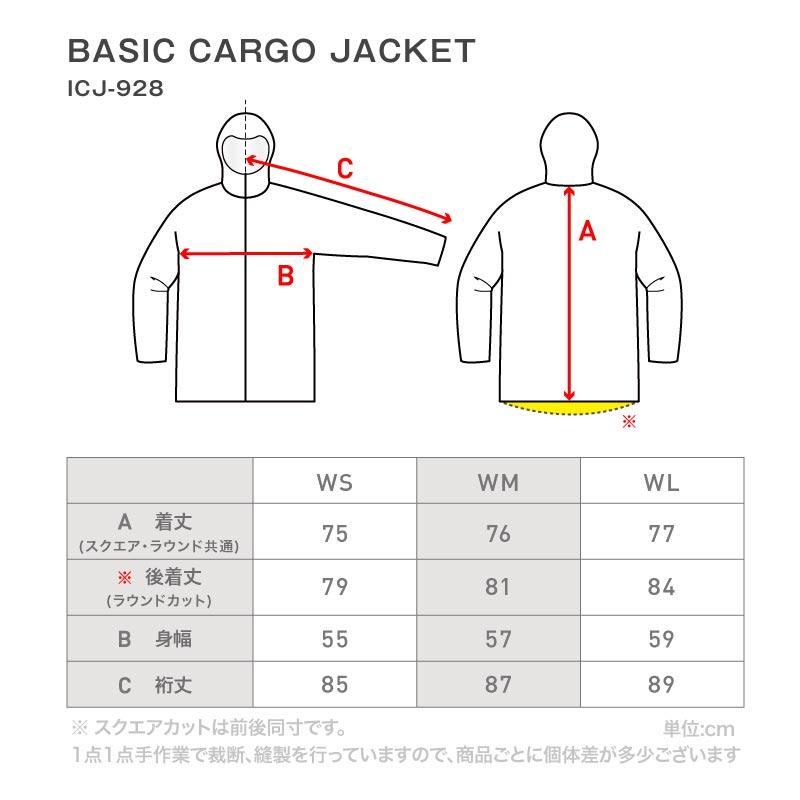 BASIC CARGO JACKET
ICJ-928

C
B
A
※

| | WS | WM | WL |
|---|---|---|---|
| A 着丈 (スクエア・ラウンド共通) | 75 | 76 | 77 |
| ※ 後着丈 (ラウンドカット) | 79 | 81 | 84 |
| B 身幅 | 55 | 57 | 59 |
| C 裄丈 | 85 | 87 | 89 |

※ スクエアカットは前後同寸です。
単位:cm
1点1点手作業で裁断、縫製を行っていますので、商品ごとに個体差が多少ございます