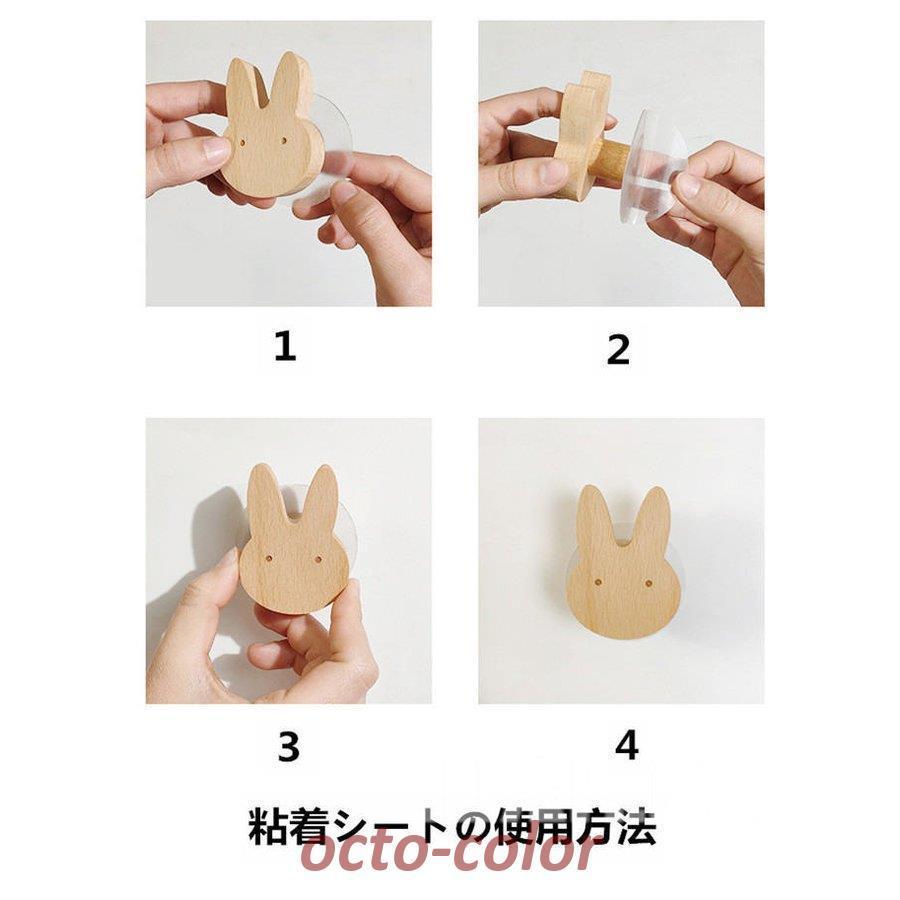 1

2

3

4

粘着シートの使用方法

octo-color