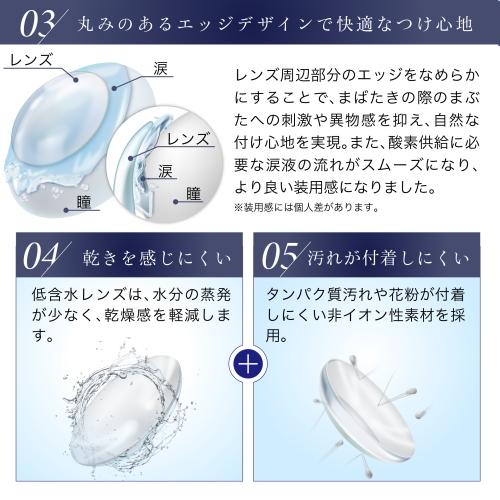 03 丸みのあるエッジデザインで快適なつけ心地

レンズ
涙
レンズ
涙
瞳
瞳

レンズ周辺部分のエッジをなめらかにすることで、まばたきの際のまぶたへの刺激や異物感を抑え、自然な付け心地を実現。また、酸素供給に必要な涙液の流れがスムーズになり、より良い装用感になりました。
※装用感には個人差があります。

04 乾きを感じにくい

低含水レンズは、水分の蒸発が少なく、乾燥感を軽減します。

+

05 汚れが付着しにくい

タンパク質汚れや花粉が付着しにくい非イオン性素材を採用。