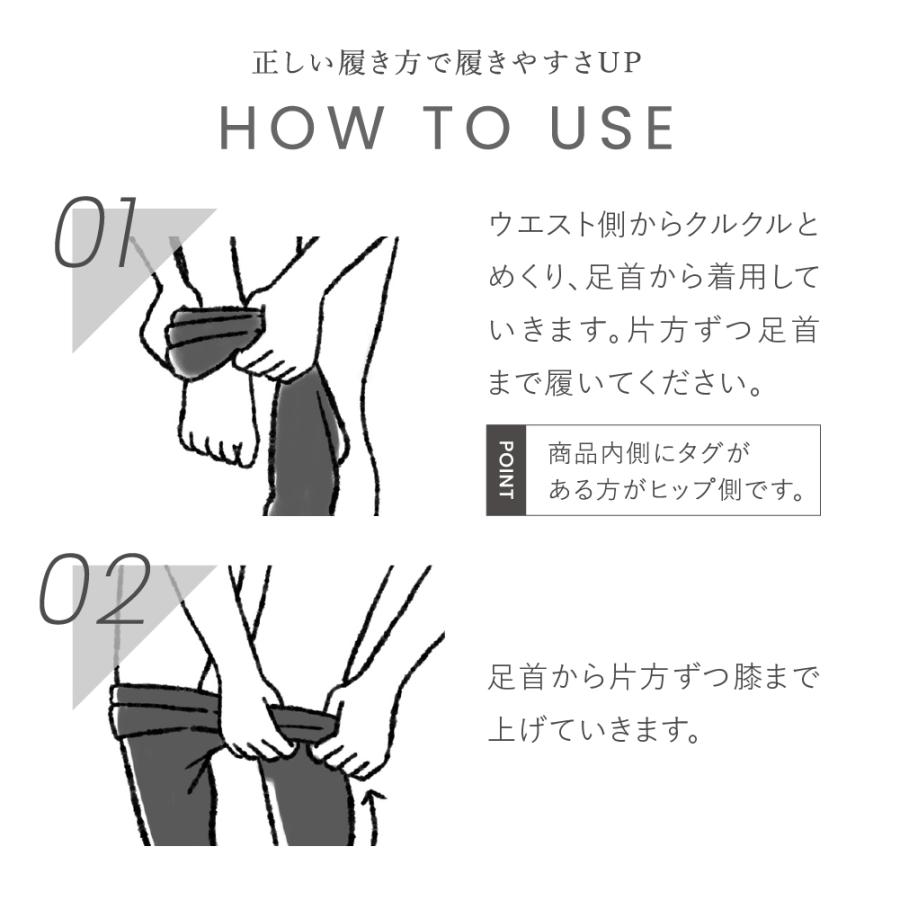 正しい履き方で履きやすさUP

HOW TO USE

01

ウエスト側からクルクルとめくり、足首から着用していきます。片方ずつ足首まで履いてください。

POINT

商品内側にタグがある方がヒップ側です。

02

足首から片方ずつ膝まで上げていきます。