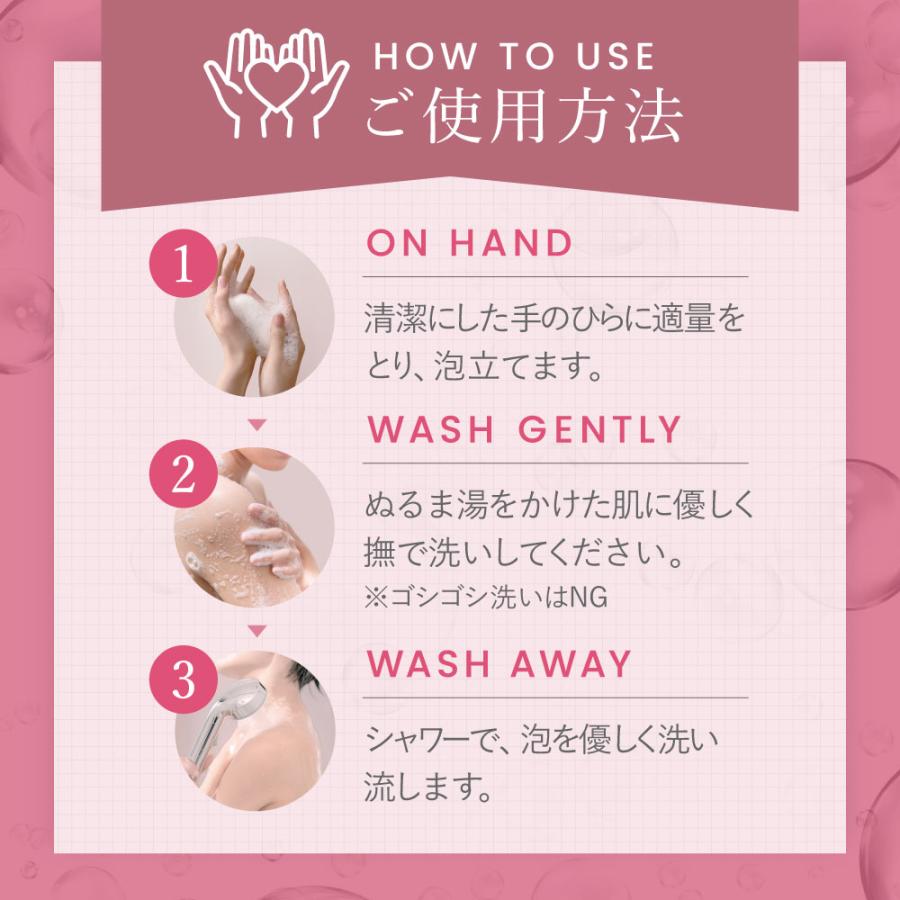 HOW TO USE
ご使用方法

1
ON HAND
清潔にした手のひらに適量をとり、泡立てます。

2
WASH GENTLY
ぬるま湯をかけた肌に優しく撫で洗いしてください。
※ゴシゴシ洗いはNG

3
WASH AWAY
シャワーで、泡を優しく洗い流します。