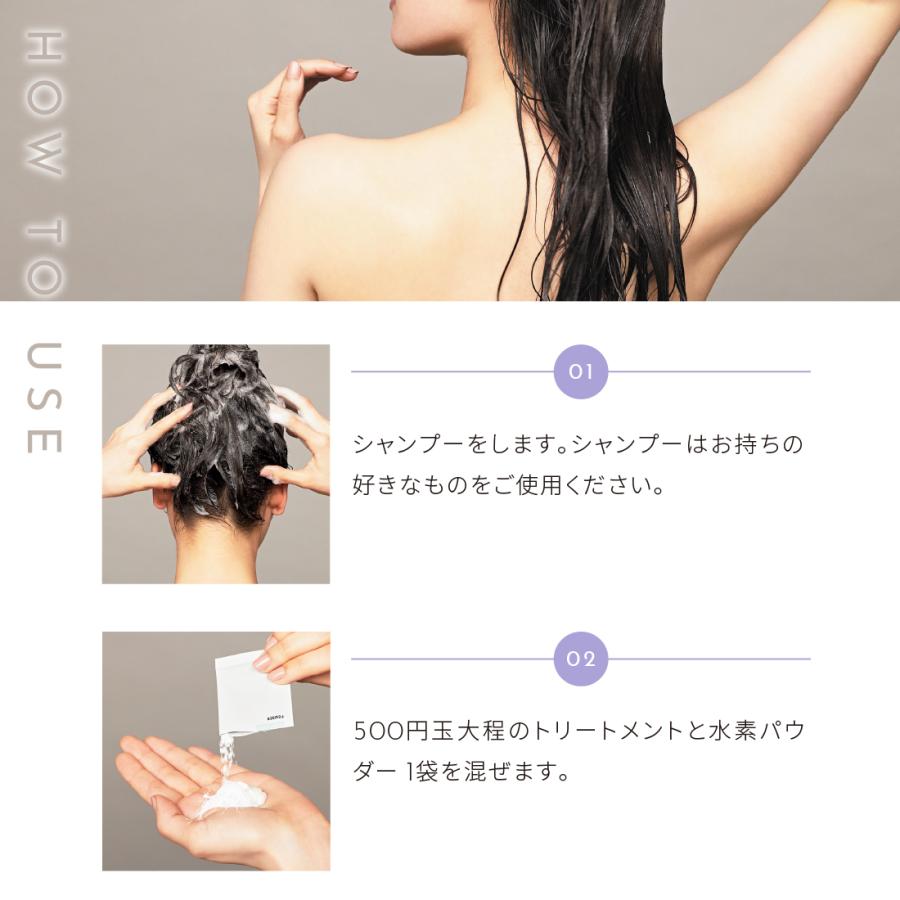 HOW TO USE

01

シャンプーをします。シャンプーはお持ちの好きなものをご使用ください。

02

500円玉大程のトリートメントと水素パウダー 1袋を混ぜます。