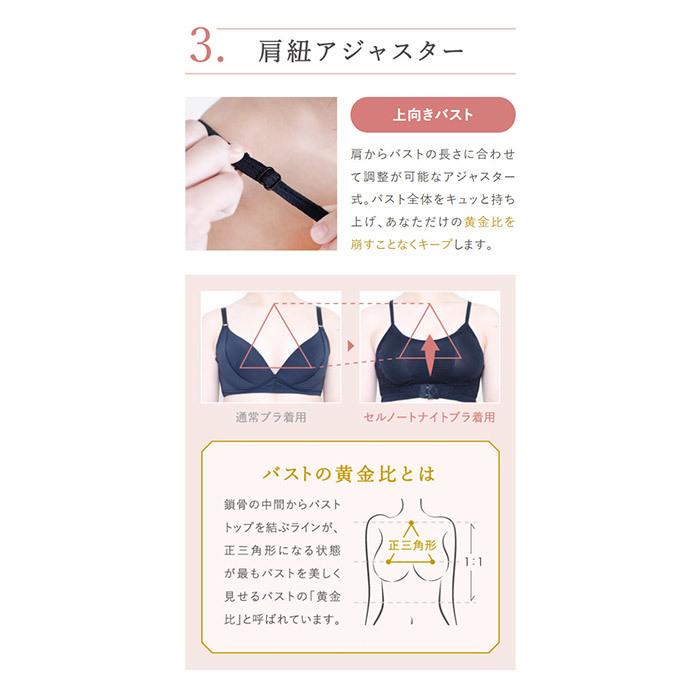 3. 肩紐アジャスター

上向きバスト

肩からバストの長さに合わせて調整が可能なアジャスター式。バスト全体をキュッと持ち上げ、あなただけの黄金比を崩すことなくキープします。

通常ブラ着用

セルノートナイトブラ着用

バストの黄金比とは

鎖骨の中間からバストトップを結ぶラインが、正三角形になる状態が最もバストを美しく見せるバストの「黄金比」と呼ばれています。

正三角形

1:1