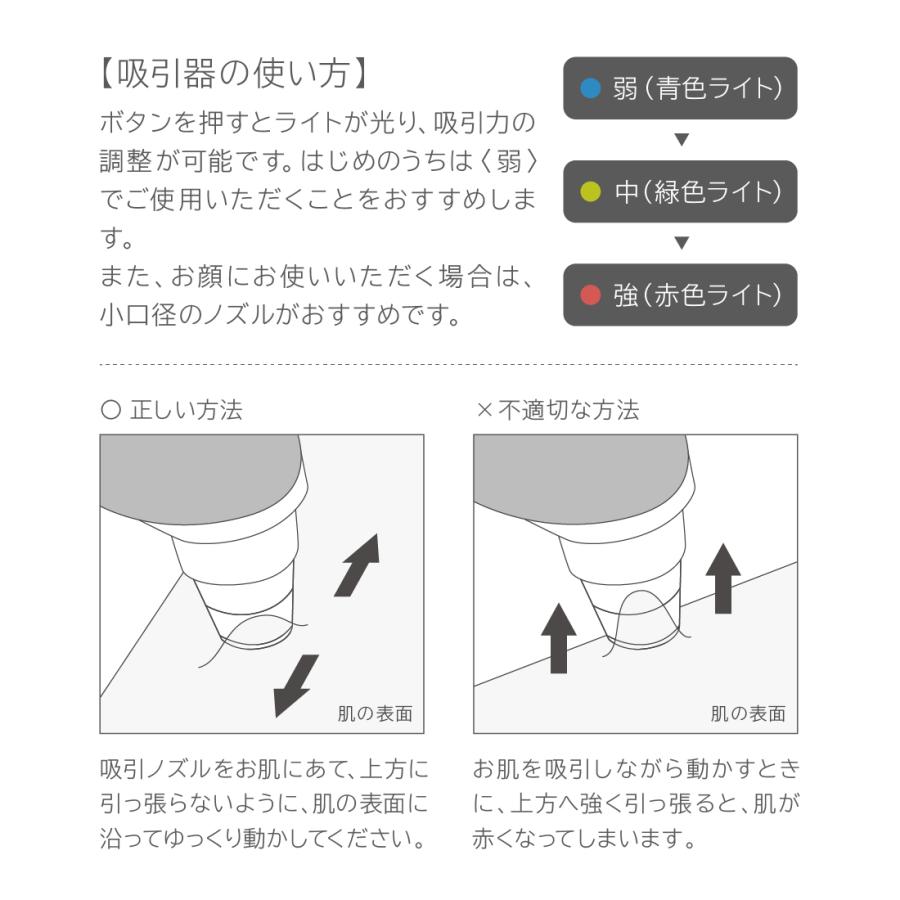 【吸引器の使い方】

ボタンを押すとライトが光り、吸引力の調整が可能です。はじめのうちは〈弱〉でご使用いただくことをおすすめします。
また、お顔にお使いいただく場合は、小口径のノズルがおすすめです。

弱（青色ライト）
▼
中（緑色ライト）
▼
強（赤色ライト）

○ 正しい方法

肌の表面

吸引ノズルをお肌にあて、上方に引っ張らないように、肌の表面に沿ってゆっくり動かしてください。

× 不適切な方法

肌の表面

お肌を吸引しながら動かすときに、上方へ強く引っ張ると、肌が赤くなってしまいます。