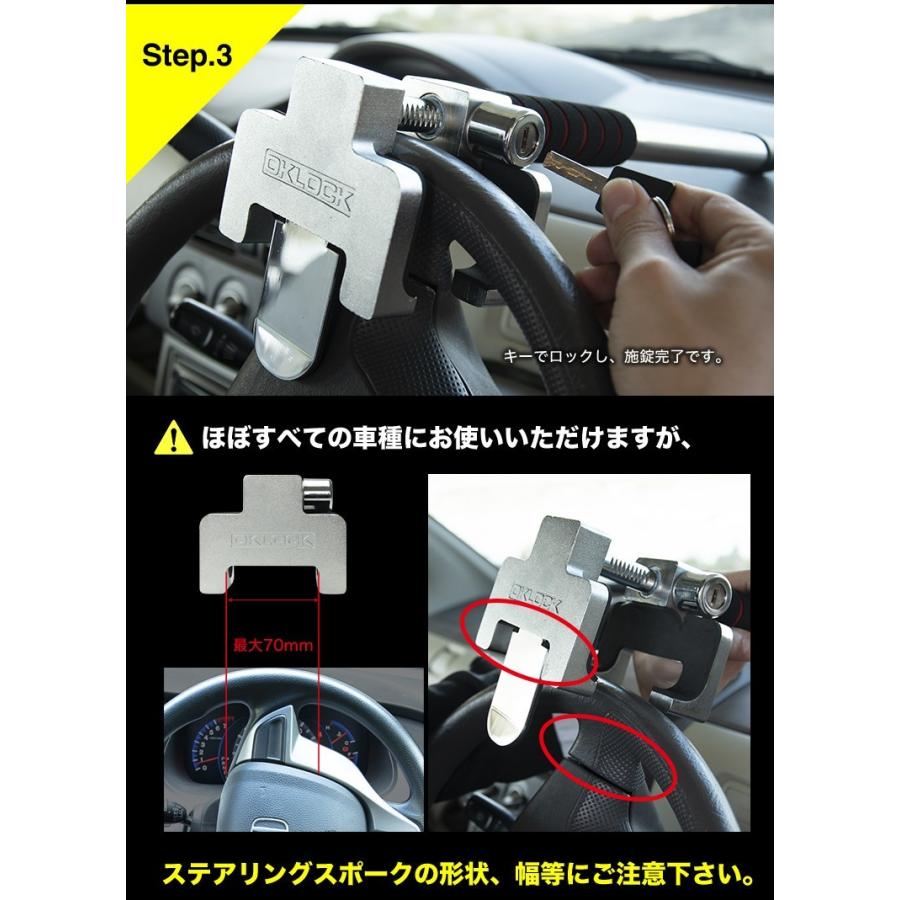 Step.3

OKLOCK

キーでロックし、施錠完了です。

ほぼすべての車種にお使いいただけますが、

OKLOCK

最大70mm

OKLOCK

ステアリングスポークの形状、幅等にご注意下さい。