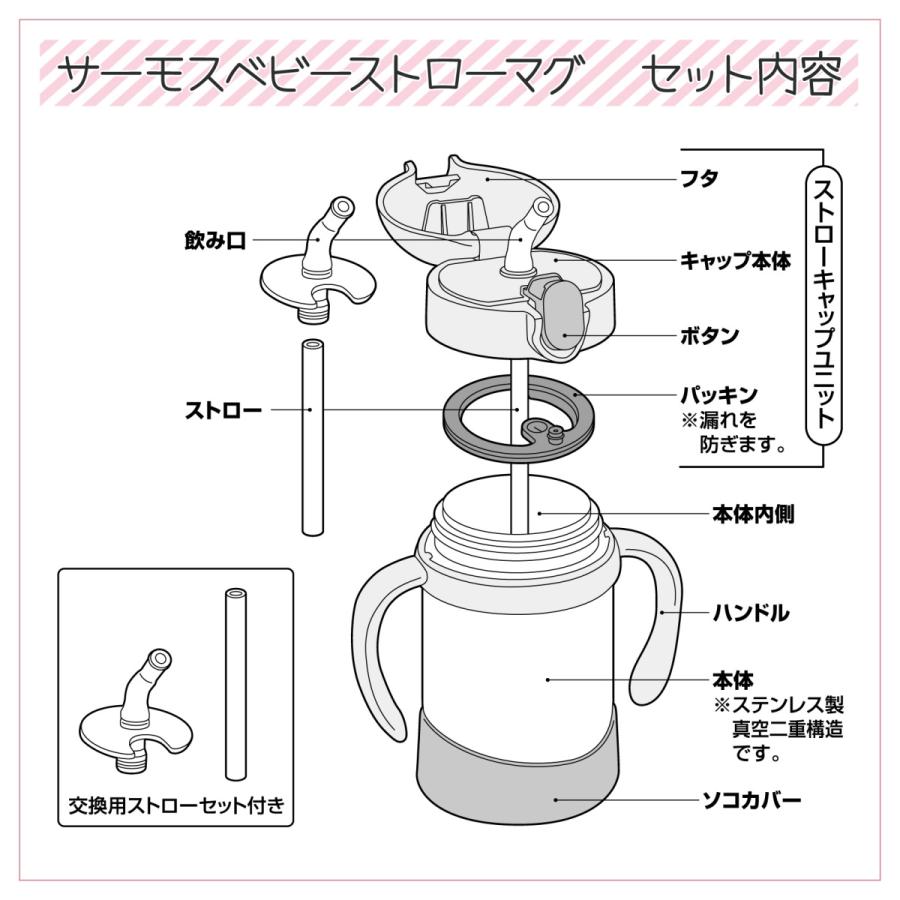 サーモスベビーストローマグ　セット内容

飲み口

ストロー

フタ

キャップ本体

ボタン

パッキン
※漏れを防ぎます。

ストローキャップユニット

本体内側

ハンドル

本体
※ステンレス製真空二重構造です。

ソコカバー

交換用ストローセット付き