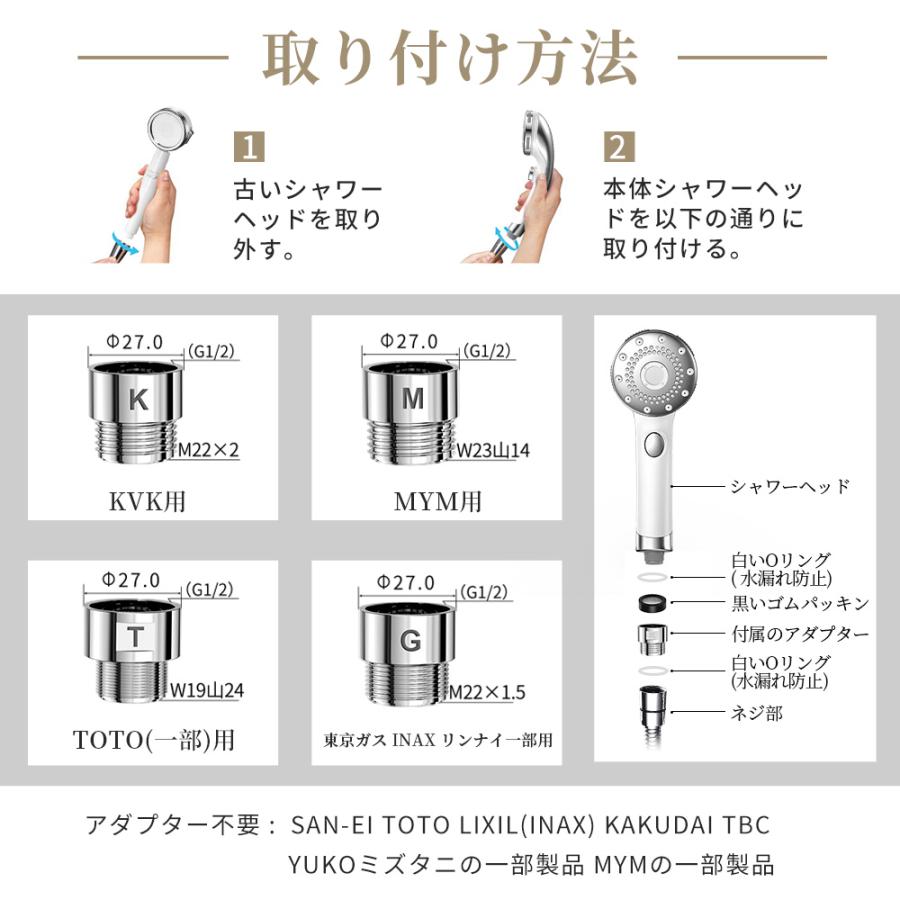 取り付け方法

1
古いシャワーヘッドを取り外す。

2
本体シャワーヘッドを以下の通りに取り付ける。

Φ27.0
(G1/2)
K
M22×2
KVK用

Φ27.0
(G1/2)
M
W23山14
MYM用

Φ27.0
(G1/2)
T
W19山24
TOTO(一部)用

Φ27.0
(G1/2)
G
M22×1.5
東京ガス INAX リンナイ一部用

シャワーヘッド
白いOリング (水漏れ防止)
黒いゴムパッキン
付属のアダプター
白いOリング (水漏れ防止)
ネジ部

アダプター不要： SAN-EI TOTO LIXIL(INAX) KAKUDAI TBC
YUKOミズタニの一部製品 MYMの一部製品