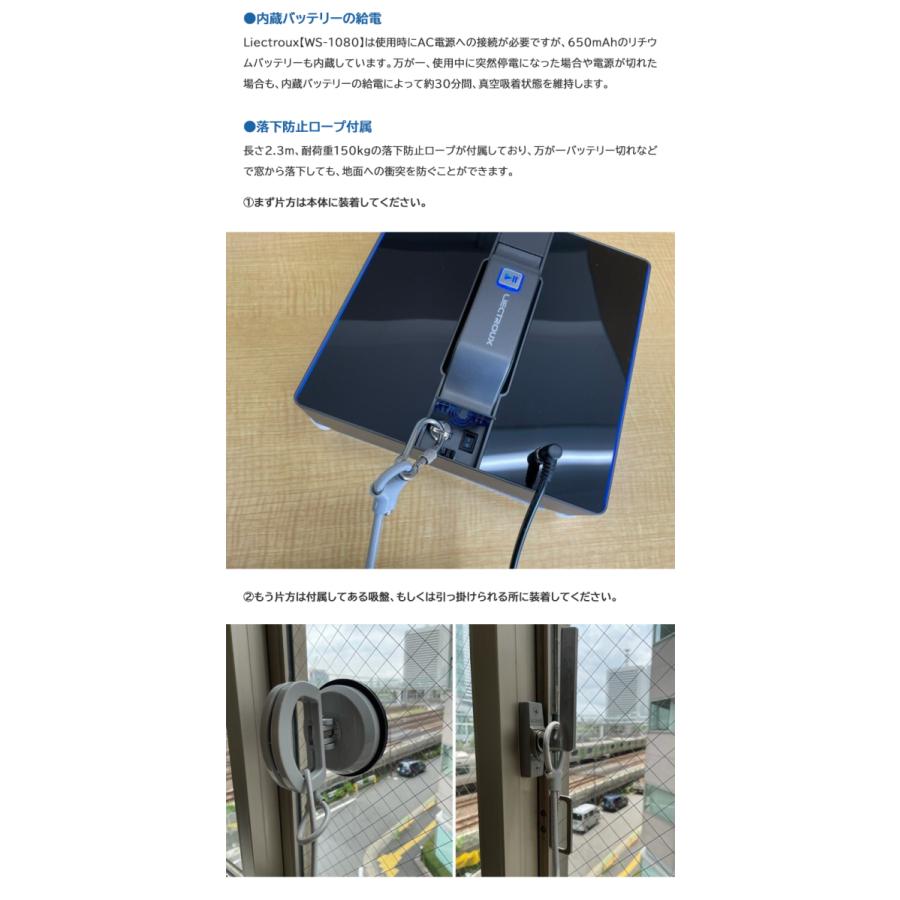 ●内蔵バッテリーの給電

Liectroux【WS-1080】は使用時にAC電源への接続が必要ですが、650mAhのリチウムバッテリーも内蔵しています。万が一、使用中に突然停電になった場合や電源が切れた場合も、内蔵バッテリーの給電によって約30分間、真空吸着状態を維持します。

●落下防止ロープ付属

長さ2.3m、耐荷重150kgの落下防止ロープが付属しており、万が一バッテリー切れなどで窓から落下しても、地面への衝突を防ぐことができます。

①まず片方は本体に装着してください。

LIECTROUX

②もう片方は付属してある吸盤、もしくは引っ掛けられる所に装着してください。