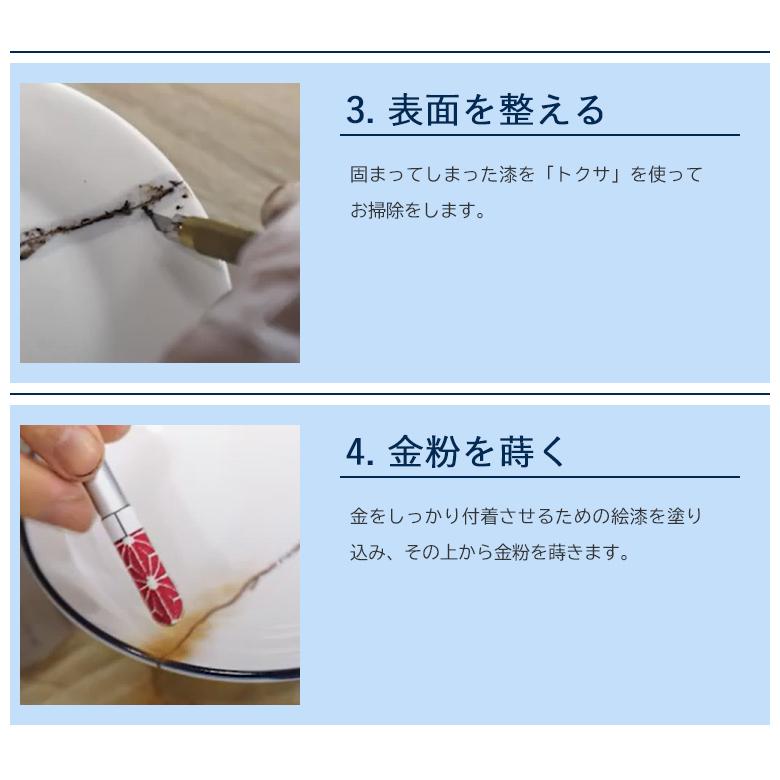 3. 表面を整える

固まってしまった漆を「トクサ」を使ってお掃除をします。

4. 金粉を蒔く

金をしっかり付着させるための絵漆を塗り込み、その上から金粉を蒔きます。