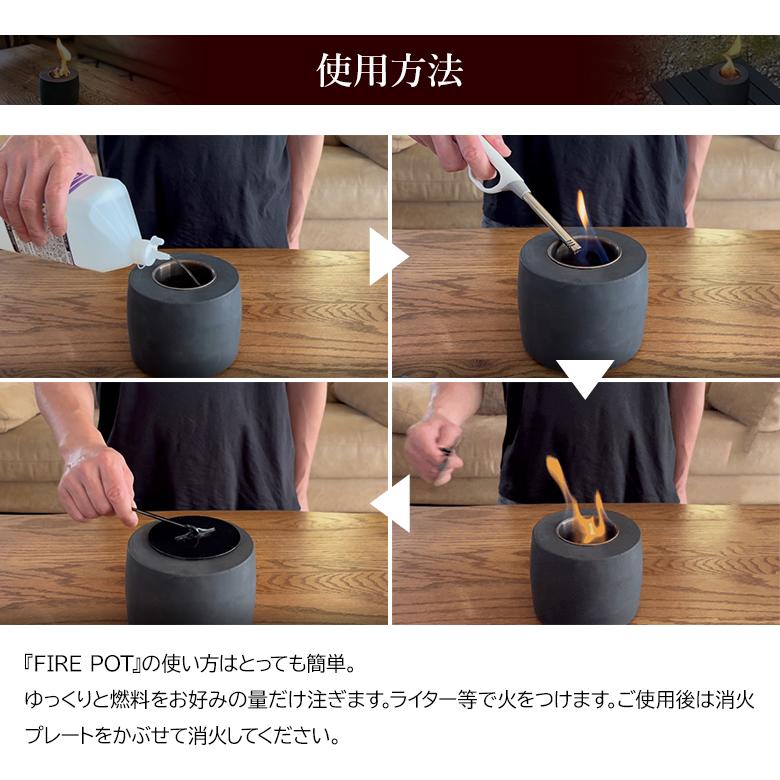 使用方法

『FIRE POT』の使い方はとっても簡単。
ゆっくりと燃料をお好みの量だけ注ぎます。ライター等で火をつけます。ご使用後は消火プレートをかぶせて消火してください。