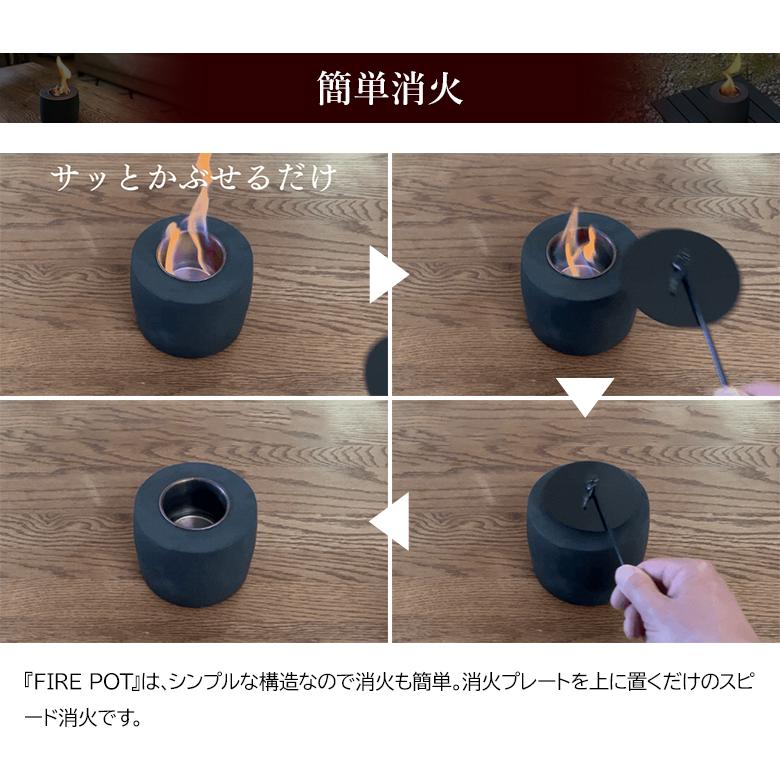 簡単消火

サッとかぶせるだけ

『FIRE POT』は、シンプルな構造なので消火も簡単。消火プレートを上に置くだけのスピード消火です。