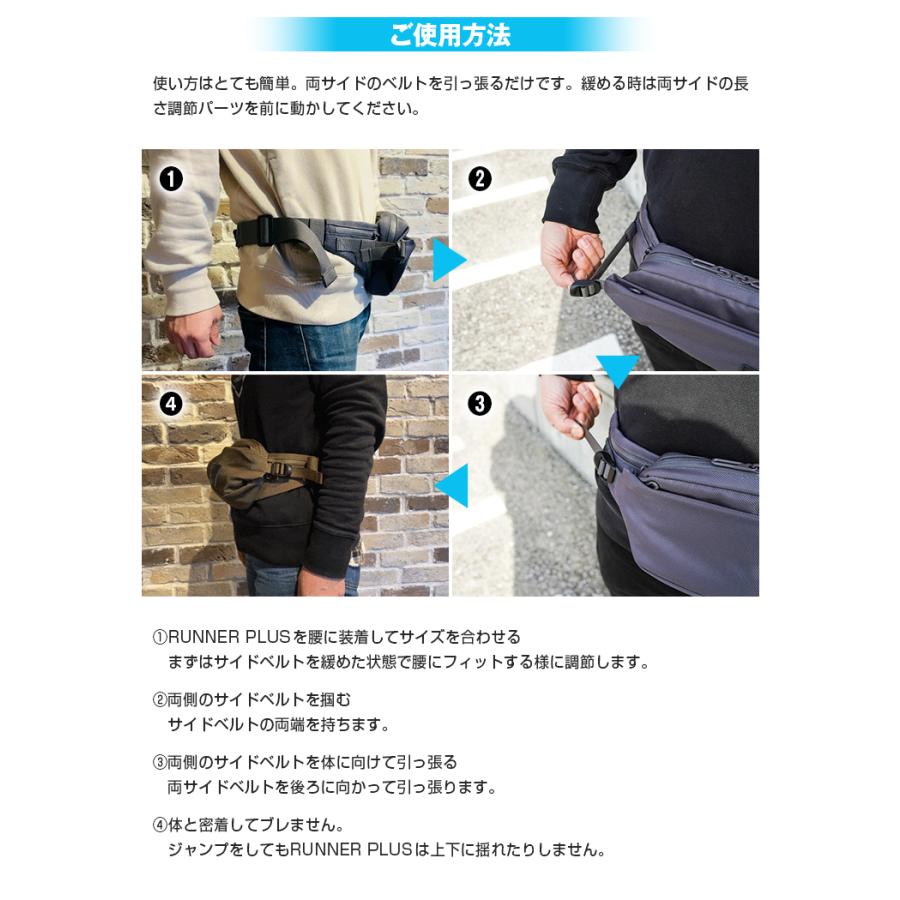 ご使用方法

使い方はとても簡単。両サイドのベルトを引っ張るだけです。緩める時は両サイドの長さ調節パーツを前に動かしてください。

❶

❷

❹

❸

①RUNNER PLUSを腰に装着してサイズを合わせる
まずはサイドベルトを緩めた状態で腰にフィットする様に調節します。

②両側のサイドベルトを掴む
サイドベルトの両端を持ちます。

③両側のサイドベルトを体に向けて引っ張る
両サイドベルトを後ろに向かって引っ張ります。

④体と密着してブレません。
ジャンプをしてもRUNNER PLUSは上下に揺れたりしません。