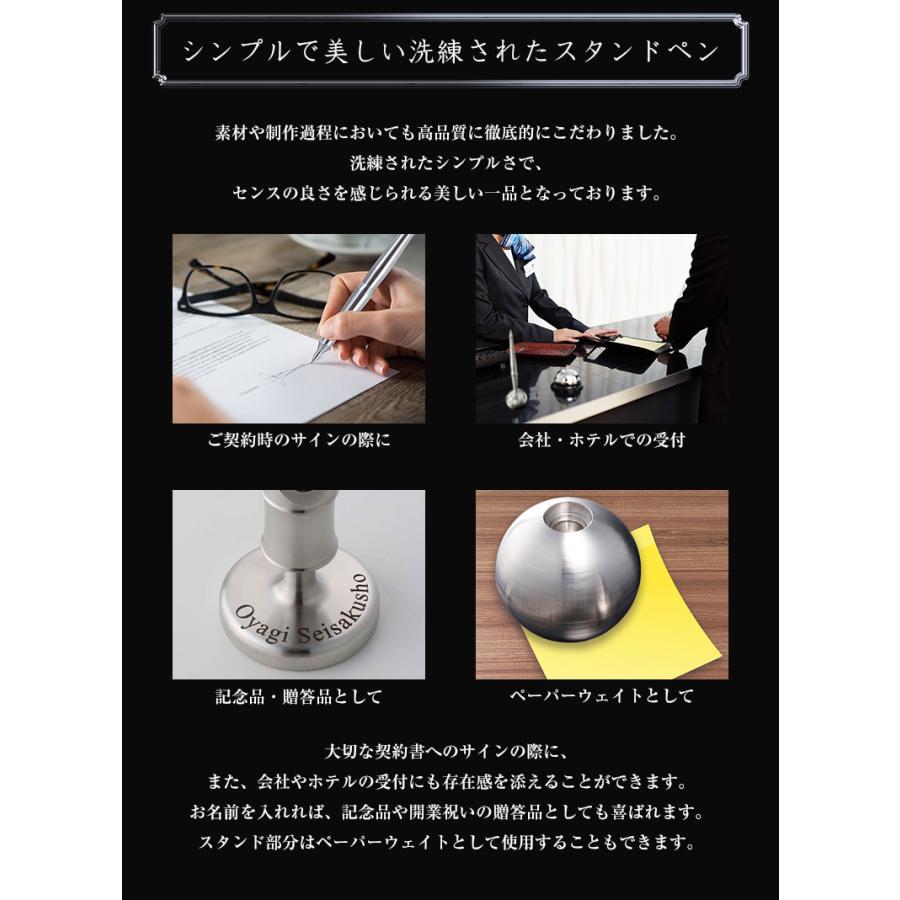 シンプルで美しい洗練されたスタンドペン

素材や制作過程においても高品質に徹底的にこだわりました。
洗練されたシンプルさで、
センスの良さを感じられる美しい一品となっております。

ご契約時のサインの際に

会社・ホテルでの受付

Oyagi Seisakusho

記念品・贈答品として

ペーパーウェイトとして

大切な契約書へのサインの際に、
また、会社やホテルの受付にも存在感を添えることができます。
お名前を入れれば、記念品や開業祝いの贈答品としても喜ばれます。
スタンド部分はペーパーウェイトとして使用することもできます。