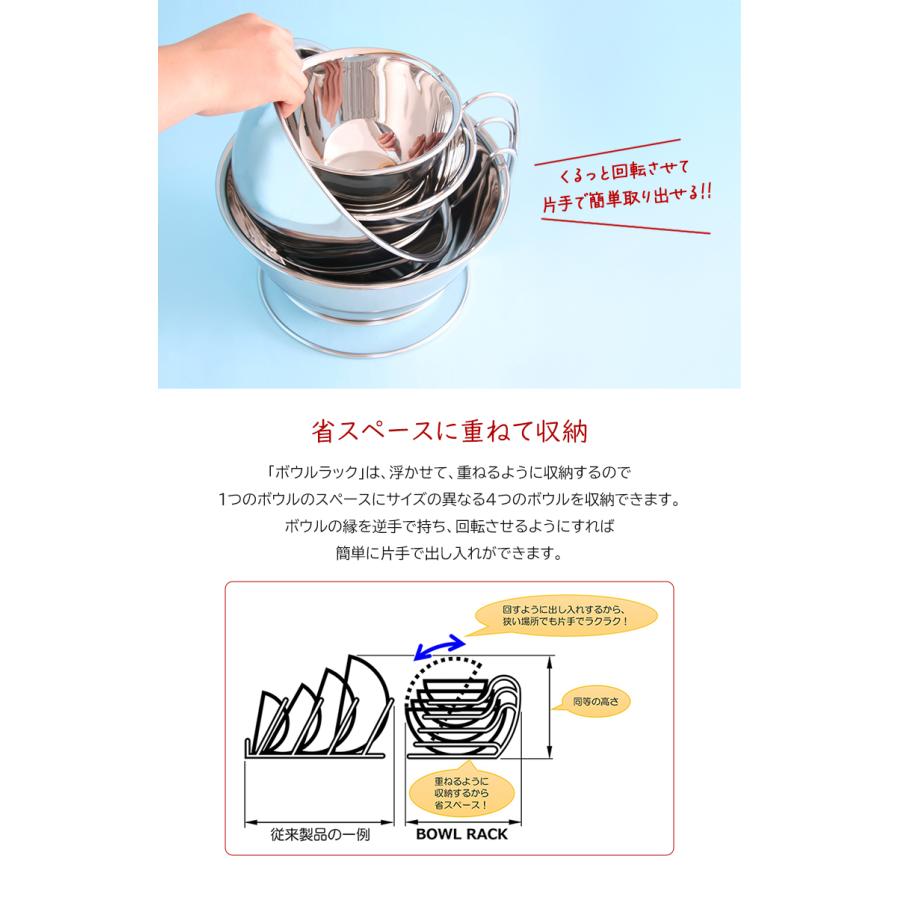 くるっと回転させて
片手で簡単取り出せる!!

省スペースに重ねて収納

「ボウルラック」は、浮かせて、重ねるように収納するので
1つのボウルのスペースにサイズの異なる4つのボウルを収納できます。
ボウルの縁を逆手で持ち、回転させるようにすれば
簡単に片手で出し入れができます。

回すように出し入れするから、
狭い場所でも片手でラクラク！

同等の高さ

重ねるように
収納するから
省スペース！

従来製品の一例

BOWL RACK