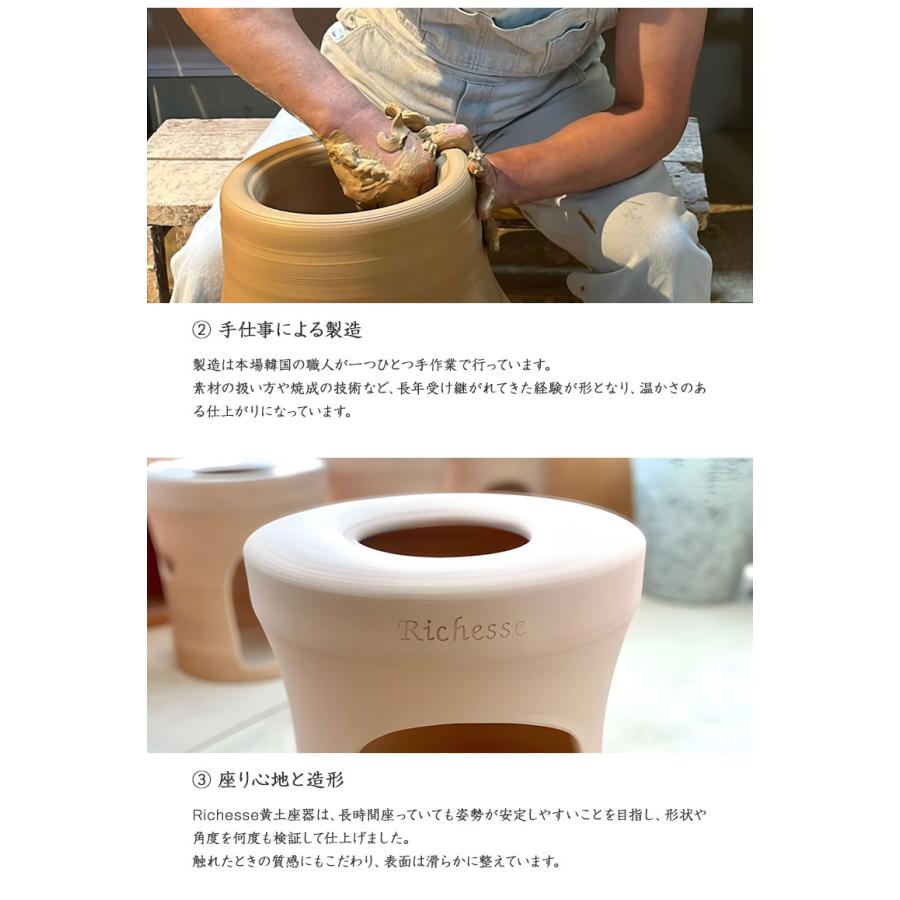 ② 手仕事による製造

製造は本場韓国の職人が一つひとつ手作業で行っています。
素材の扱い方や焼成の技術など、長年受け継がれてきた経験が形となり、温かさのある仕上がりになっています。

Richesse

③ 座り心地と造形

Richesse黄土座器は、長時間座っていても姿勢が安定しやすいことを目指し、形状や角度を何度も検証して仕上げました。
触れたときの質感にもこだわり、表面は滑らかに整えています。