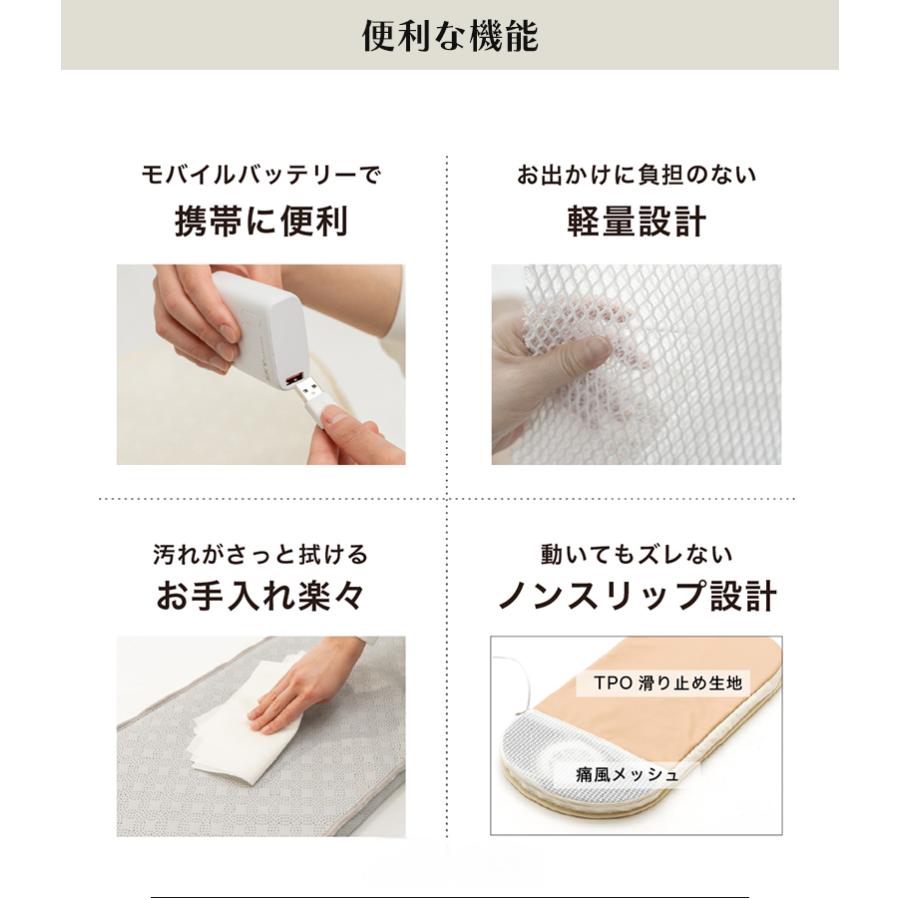 便利な機能

モバイルバッテリーで
携帯に便利

お出かけに負担のない
軽量設計

汚れがさっと拭ける
お手入れ楽々

動いてもズレない
ノンスリップ設計

TPO 滑り止め生地

痛風メッシュ