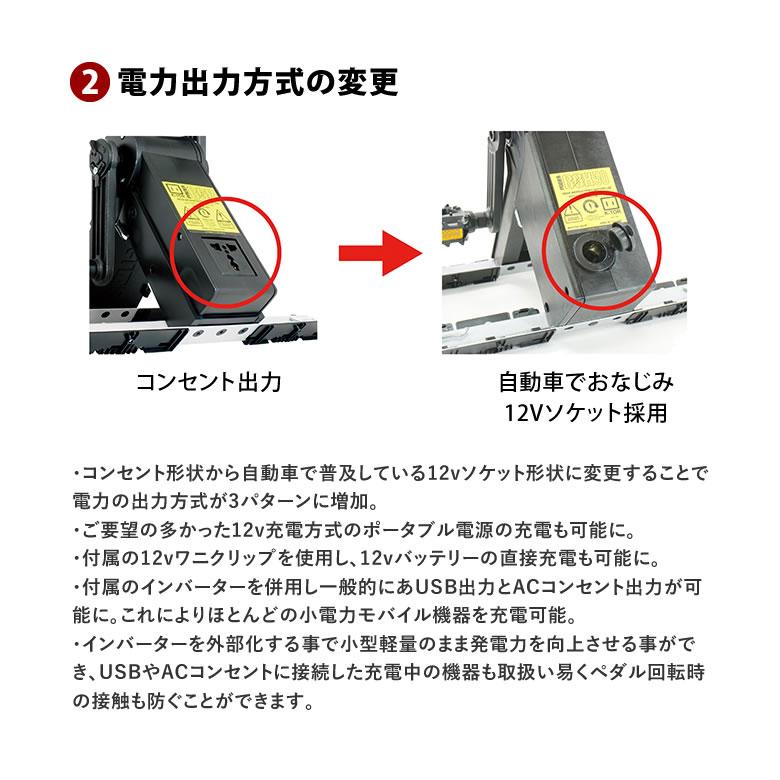 2 電力出力方式の変更

コンセント出力

自動車でおなじみ
12Vソケット採用

・コンセント形状から自動車で普及している12vソケット形状に変更することで電力の出力方式が3パターンに増加。
・ご要望の多かった12v充電方式のポータブル電源の充電も可能に。
・付属の12vワニクリップを使用し、12vバッテリーの直接充電も可能に。
・付属のインバーターを併用し一般的にあUSB出力とACコンセント出力が可能に。これによりほとんどの小電力モバイル機器を充電可能。
・インバーターを外部化する事で小型軽量のまま発電力を向上させる事ができ、USBやACコンセントに接続した充電中の機器も取扱い易くペダル回転時の接触も防ぐことができます。