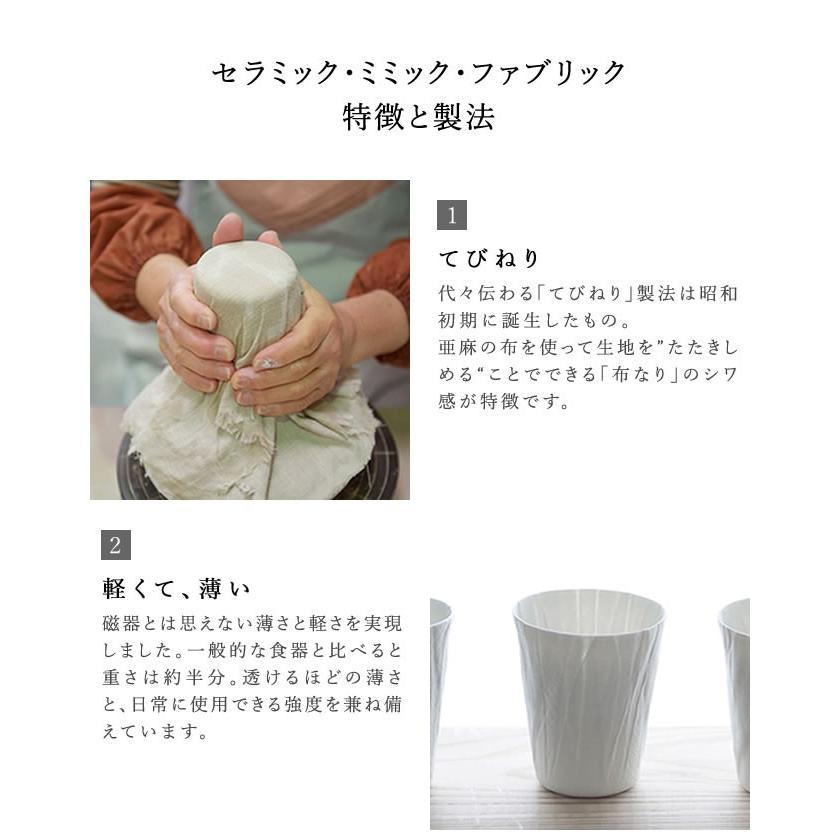 セラミック・ミミック・ファブリック
特徴と製法

1

てびねり

代々伝わる「てびねり」製法は昭和初期に誕生したもの。
亜麻の布を使って生地を”たたきしめる“ことでできる「布なり」のシワ感が特徴です。

2

軽くて、薄い

磁器とは思えない薄さと軽さを実現しました。一般的な食器と比べると重さは約半分。透けるほどの薄さと、日常に使用できる強度を兼ね備えています。