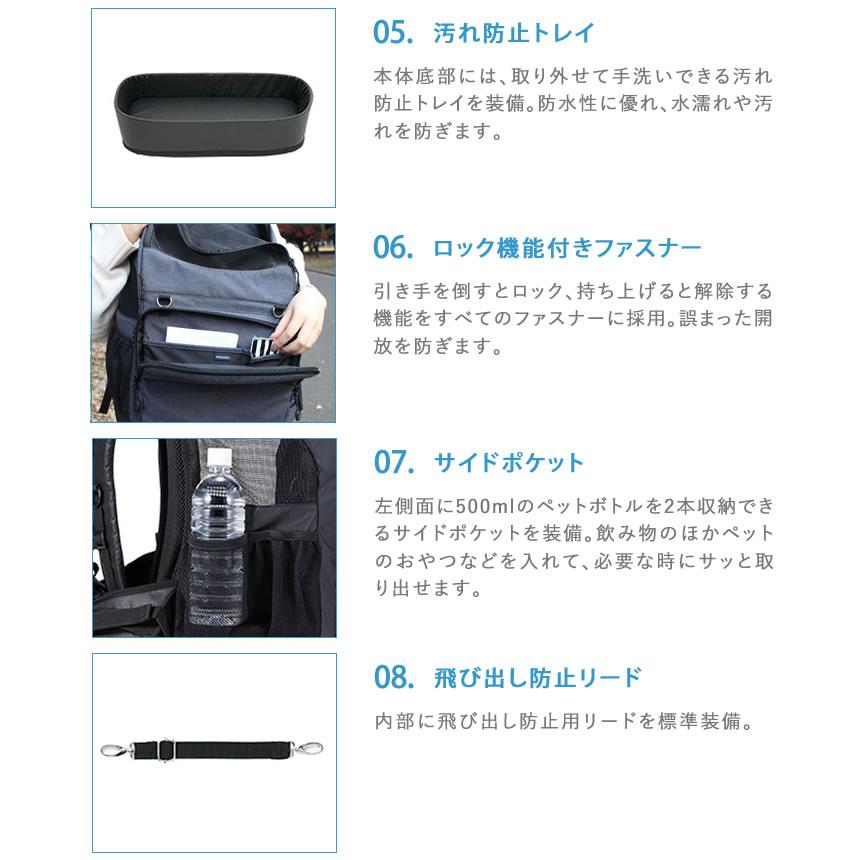 05. 汚れ防止トレイ

本体底部には、取り外せて手洗いできる汚れ防止トレイを装備。防水性に優れ、水濡れや汚れを防ぎます。

06. ロック機能付きファスナー

引き手を倒すとロック、持ち上げると解除する機能をすべてのファスナーに採用。誤まった開放を防ぎます。

07. サイドポケット

左側面に500mlのペットボトルを2本収納できるサイドポケットを装備。飲み物のほかペットのおやつなどを入れて、必要な時にサッと取り出せます。

08. 飛び出し防止リード

内部に飛び出し防止用リードを標準装備。