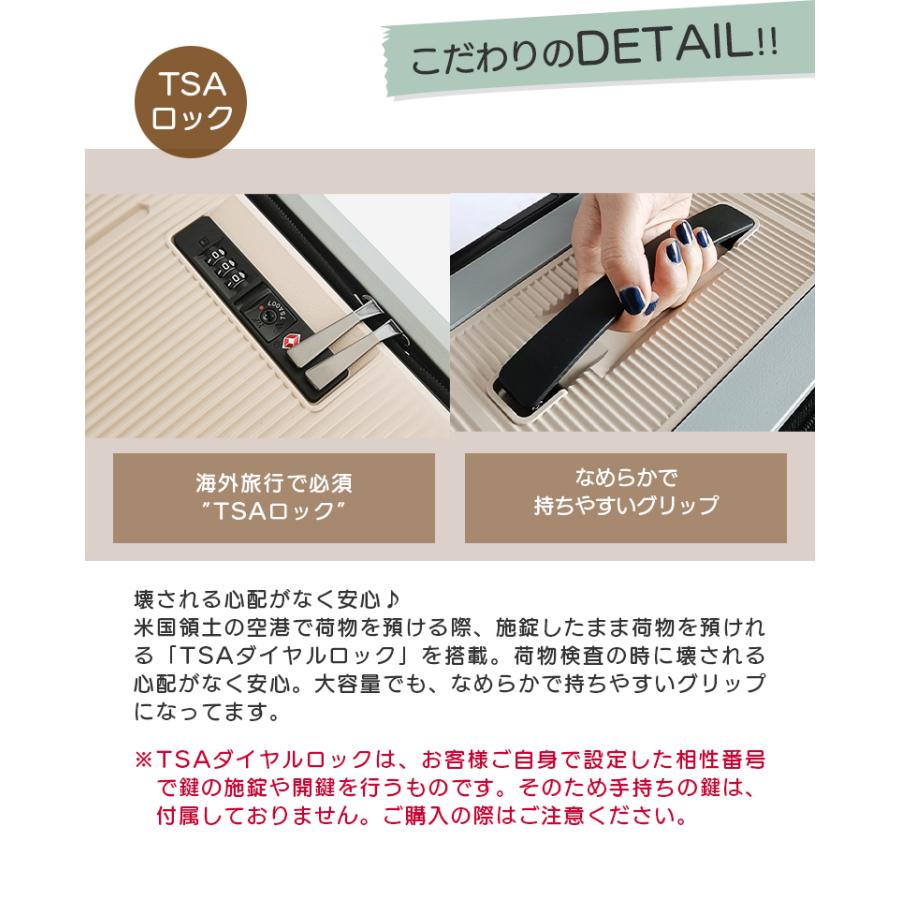 こだわりのDETAIL!!

TSA
ロック

海外旅行で必須
"TSAロック"

なめらかで
持ちやすいグリップ

壊される心配がなく安心♪
米国領土の空港で荷物を預ける際、施錠したまま荷物を預けれる「TSAダイヤルロック」を搭載。荷物検査の時に壊される心配がなく安心。大容量でも、なめらかで持ちやすいグリップになってます。

※TSAダイヤルロックは、お客様ご自身で設定した相性番号で鍵の施錠や開鍵を行うものです。そのため手持ちの鍵は、付属しておりません。ご購入の際はご注意ください。