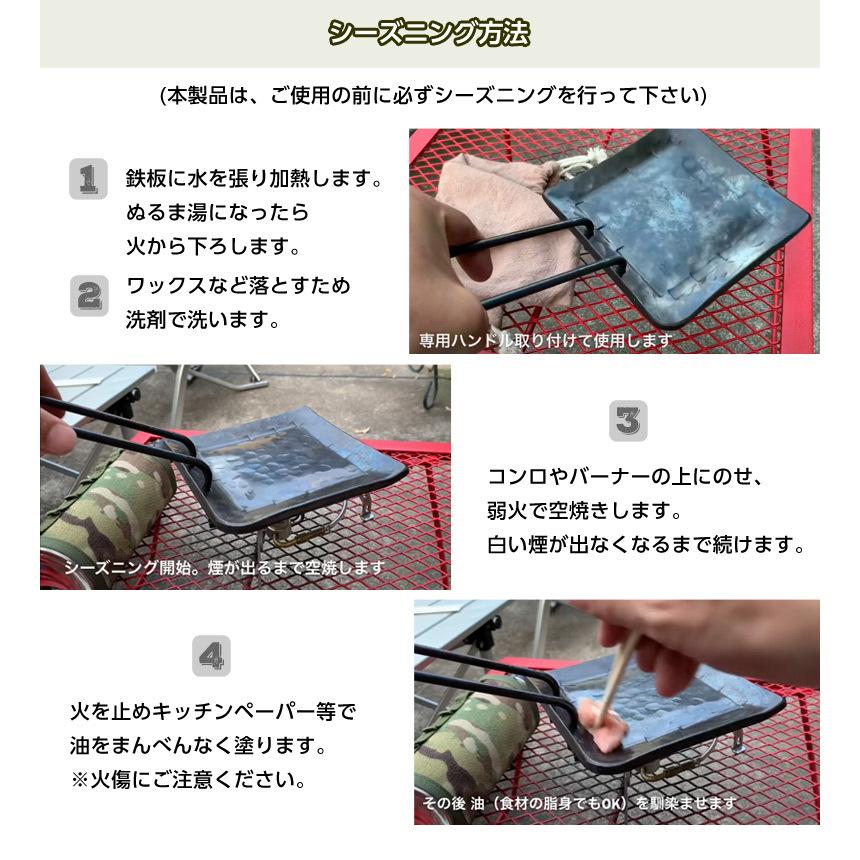 シーズニング方法

(本製品は、ご使用の前に必ずシーズニングを行って下さい)

1

鉄板に水を張り加熱します。
ぬるま湯になったら
火から下ろします。

2

ワックスなど落とすため
洗剤で洗います。

専用ハンドル取り付けて使用します

シーズニング開始。煙が出るまで空焼します

3

コンロやバーナーの上にのせ、
弱火で空焼きします。
白い煙が出なくなるまで続けます。

4

火を止めキッチンペーパー等で
油をまんべんなく塗ります。
※火傷にご注意ください。

その後 油（食材の脂身でもOK）を馴染ませます