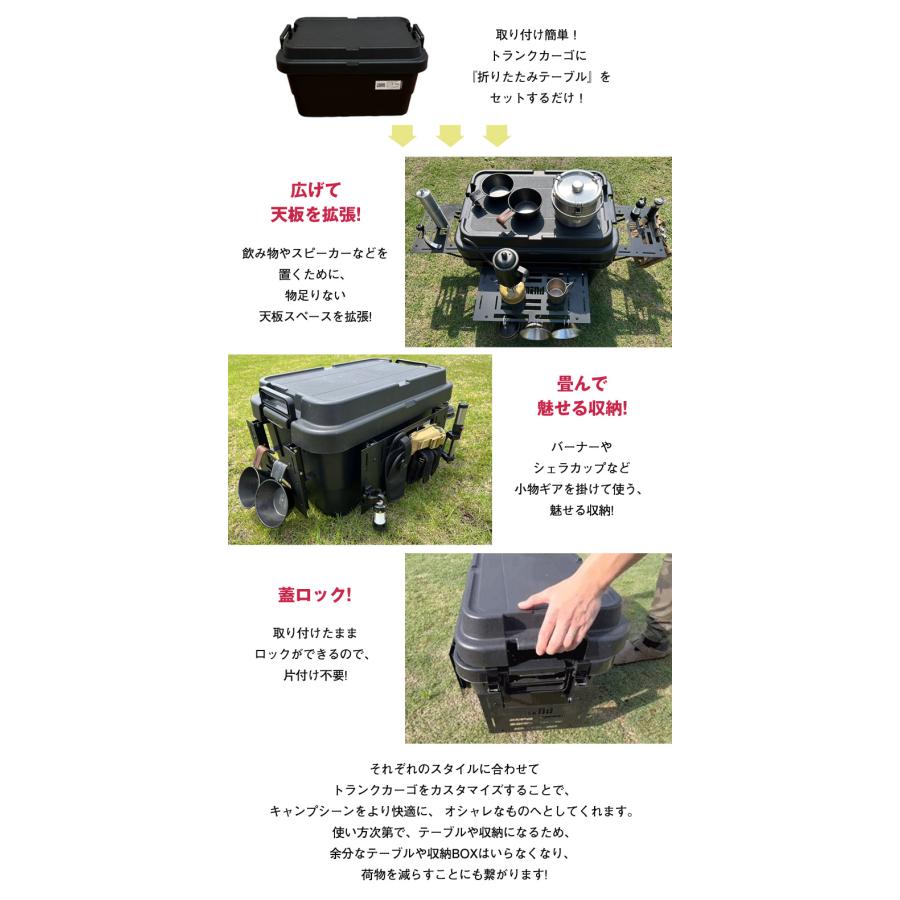 取り付け簡単！
トランクカーゴに
『折りたたみテーブル』を
セットするだけ！

広げて
天板を拡張!

飲み物やスピーカーなどを
置くために、
物足りない
天板スペースを拡張!

畳んで
魅せる収納!

バーナーや
シェラカップなど
小物ギアを掛けて使う、
魅せる収納!

蓋ロック!

取り付けたまま
ロックができるので、
片付け不要!

それぞれのスタイルに合わせて
トランクカーゴをカスタマイズすることで、
キャンプシーンをより快適に、 オシャレなものへとしてくれます。
使い方次第で、テーブルや収納になるため、
余分なテーブルや収納BOXはいらなくなり、
荷物を減らすことにも繋がります!