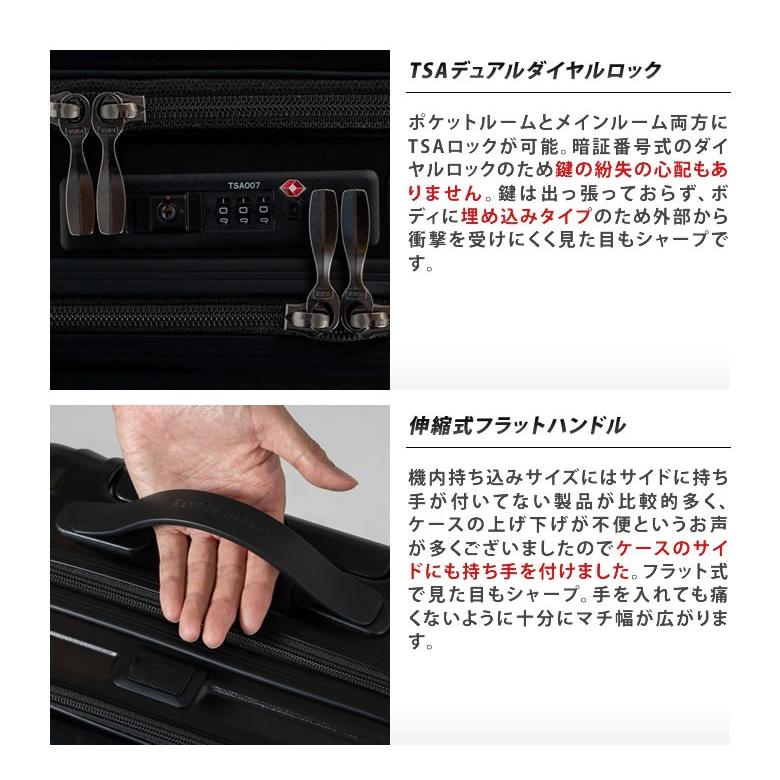 TSA007

TSAデュアルダイヤルロック

ポケットルームとメインルーム両方にTSAロックが可能。暗証番号式のダイヤルロックのため鍵の紛失の心配もありません。鍵は出っ張っておらず、ボディに埋め込みタイプのため外部から衝撃を受けにくく見た目もシャープです。

伸縮式フラットハンドル

機内持ち込みサイズにはサイドに持ち手が付いてない製品が比較的多く、ケースの上げ下げが不便というお声が多くございましたのでケースのサイドにも持ち手を付けました。フラット式で見た目もシャープ。手を入れても痛くないように十分にマチ幅が広がります。