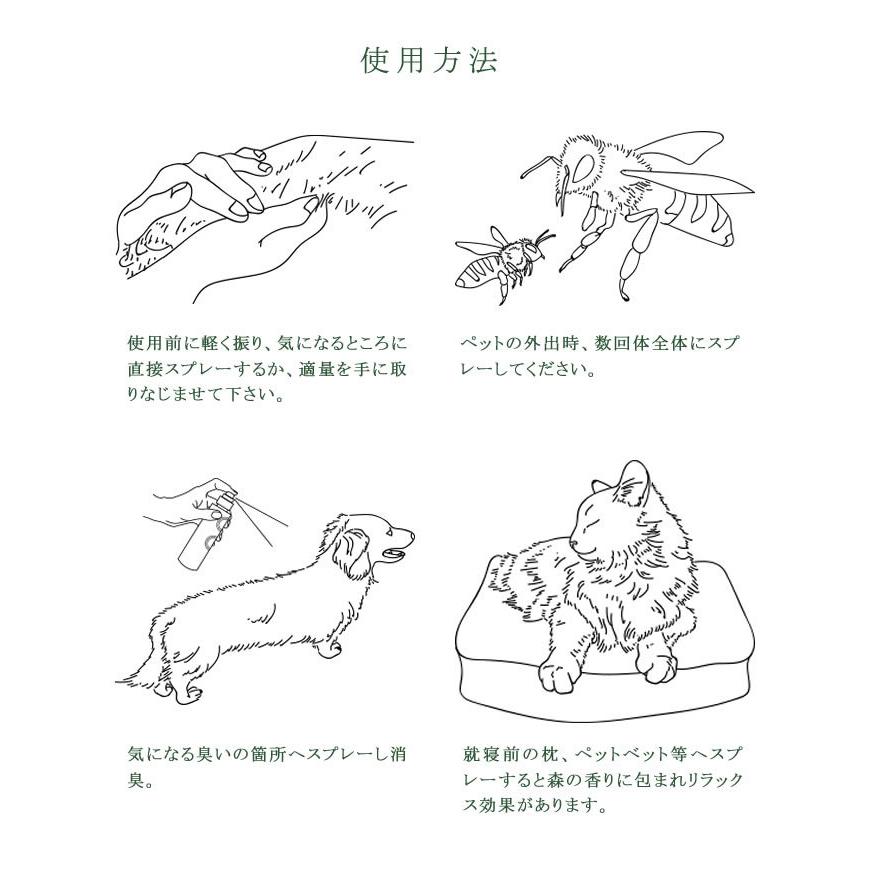 使用方法

使用前に軽く振り、気になるところに直接スプレーするか、適量を手に取りなじませて下さい。

ペットの外出時、数回体全体にスプレーしてください。

気になる臭いの箇所へスプレーし消臭。

就寝前の枕、ペットベット等へスプレーすると森の香りに包まれリラックス効果があります。